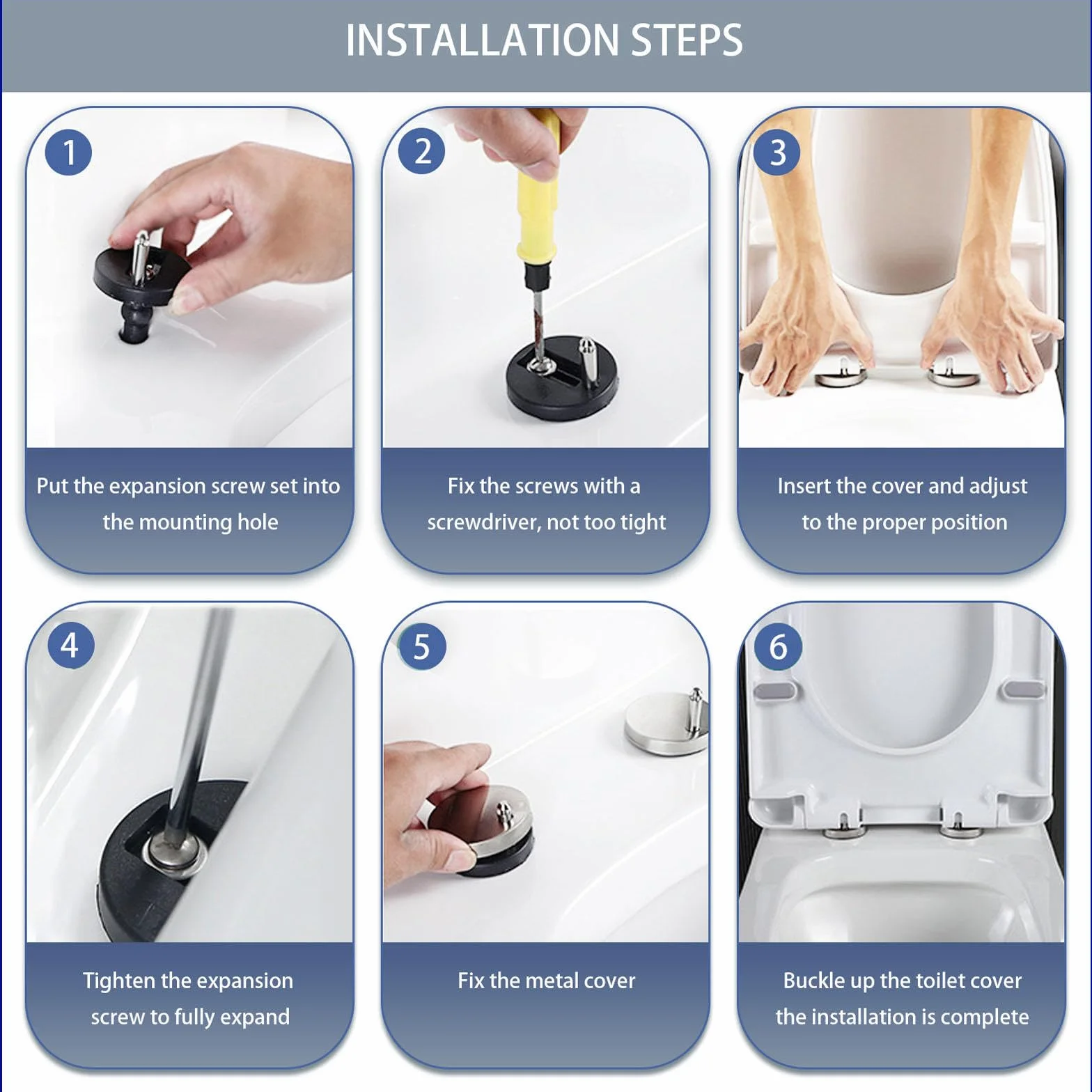 INSTALLATION STEPS

1
Put the expansion screw set into the mounting hole

2
Fix the screws with a screwdriver, not too tight

3
Insert the cover and adjust to the proper position

4
Tighten the expansion screw to fully expand

5
Fix the metal cover

6
Buckle up the toilet cover the installation is complete