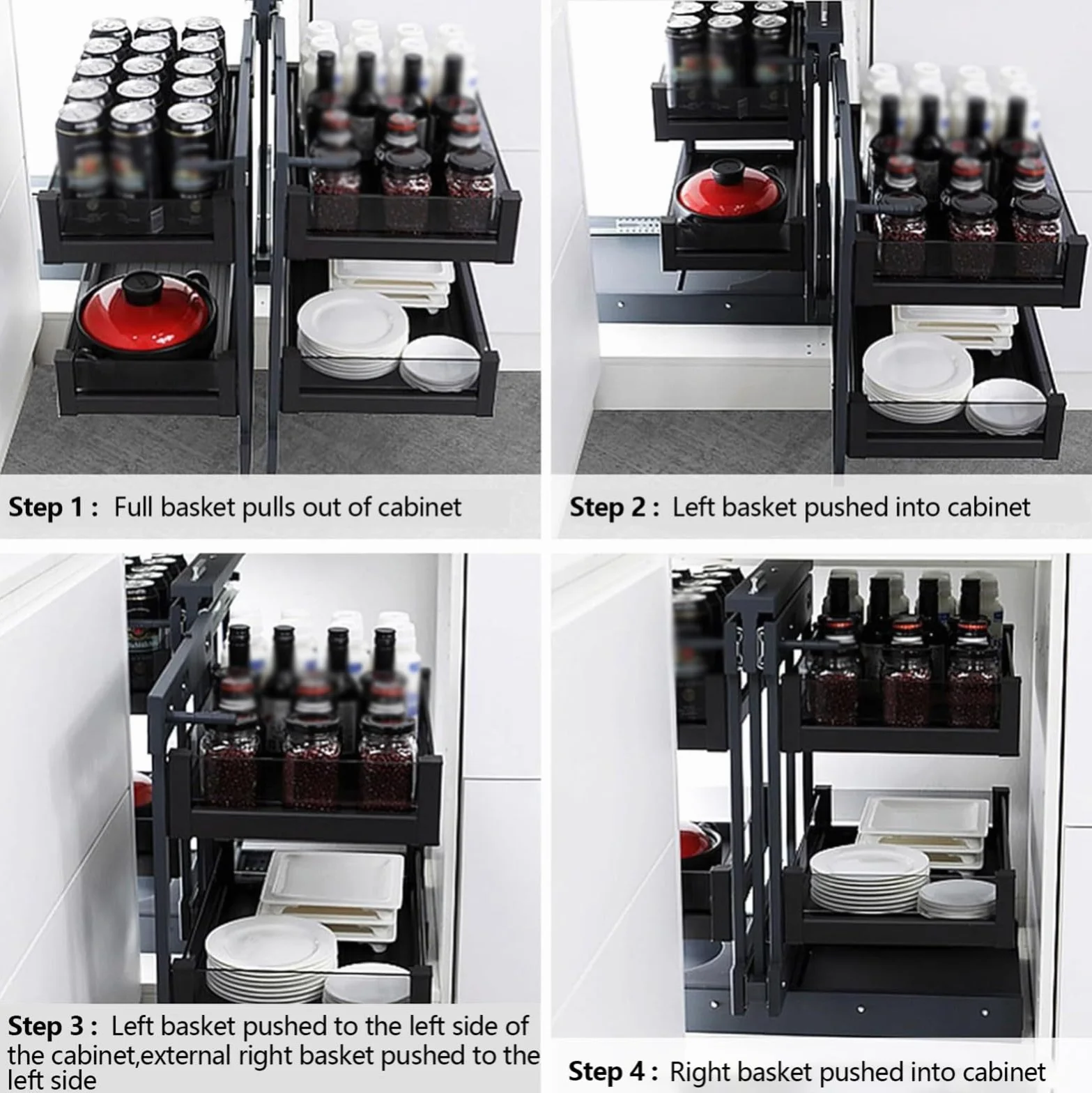 Step 1 : Full basket pulls out of cabinet

Step 2 : Left basket pushed into cabinet

Step 3 : Left basket pushed to the left side of the cabinet,external right basket pushed to the left side

Step 4 : Right basket pushed into cabinet