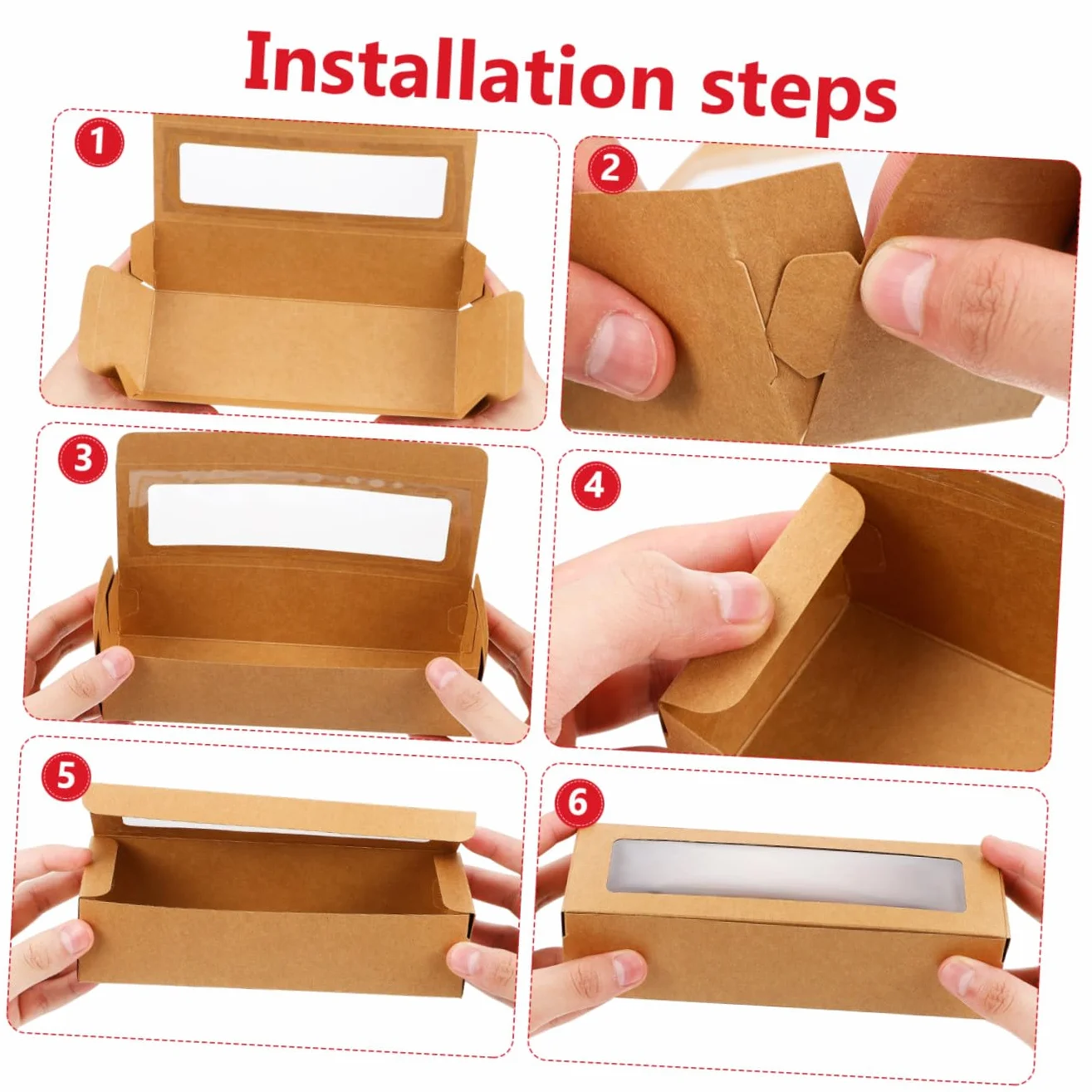 Installation steps

1

2

3

4

5

6