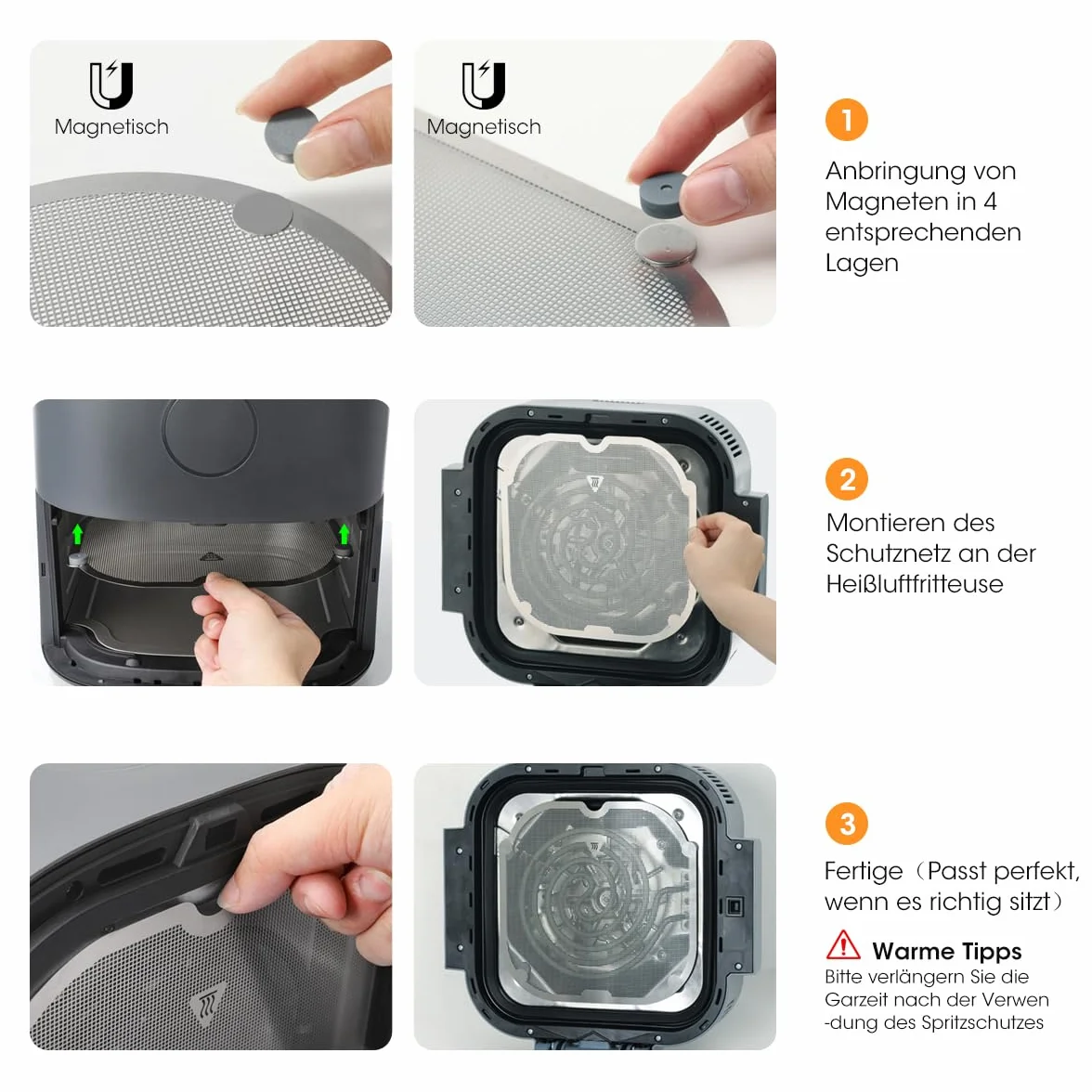 Magnetisch

Magnetisch

1

Anbringung von Magneten in 4 entsprechenden Lagen

2

Montieren des Schutznetz an der Heißluftfritteuse

3

Fertige（Passt perfekt, wenn es richtig sitzt）

Warme Tipps

Bitte verlängern Sie die Garzeit nach der Verwen -dung des Spritzschutzes