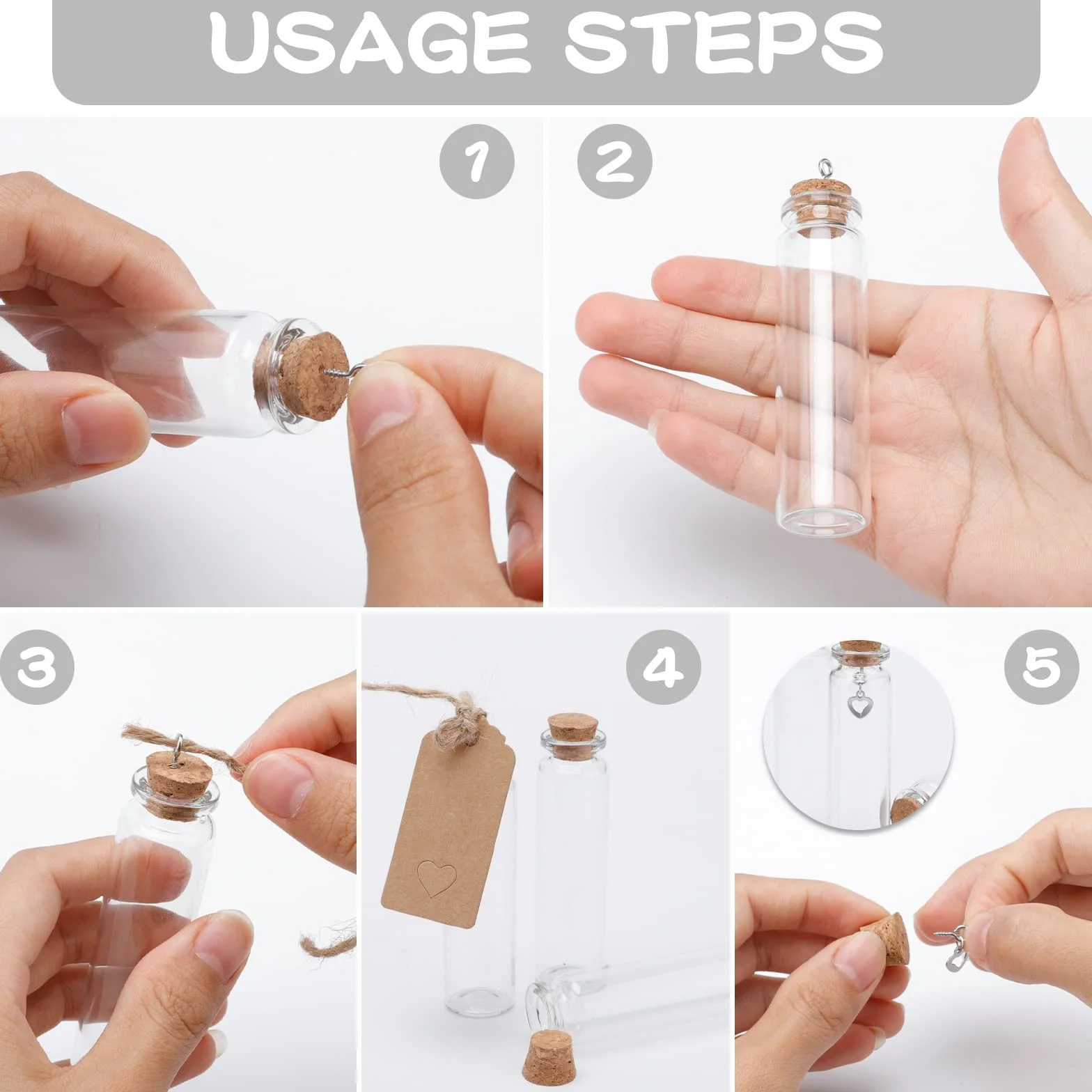 USAGE STEPS

1

2

3

4

5