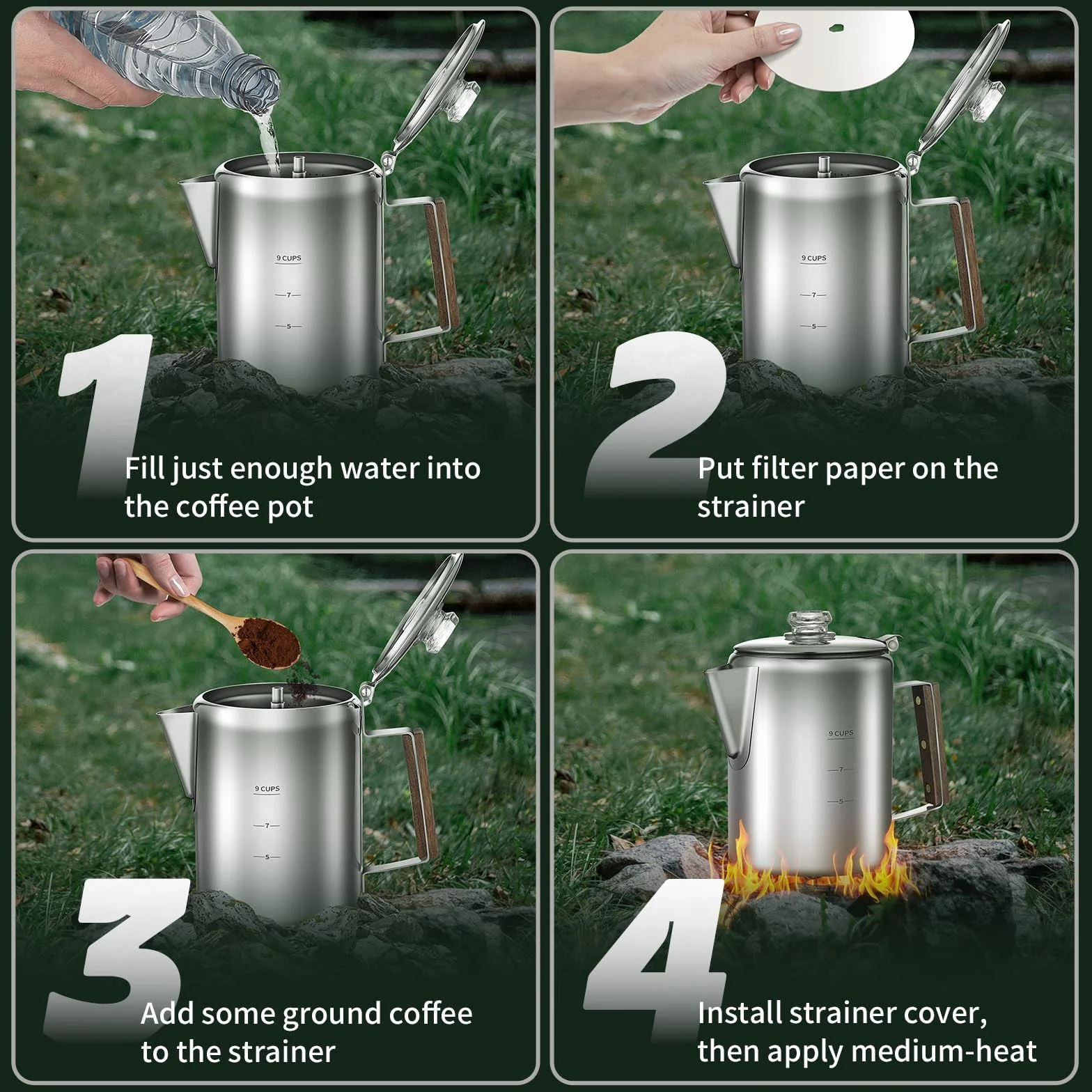 9 CUPS
7
5

1

Fill just enough water into the coffee pot

9 CUPS
7
5

2

Put filter paper on the strainer

9 CUPS
7
5

3

Add some ground coffee to the strainer

9 CUPS
7
5

4

Install strainer cover, then apply medium-heat