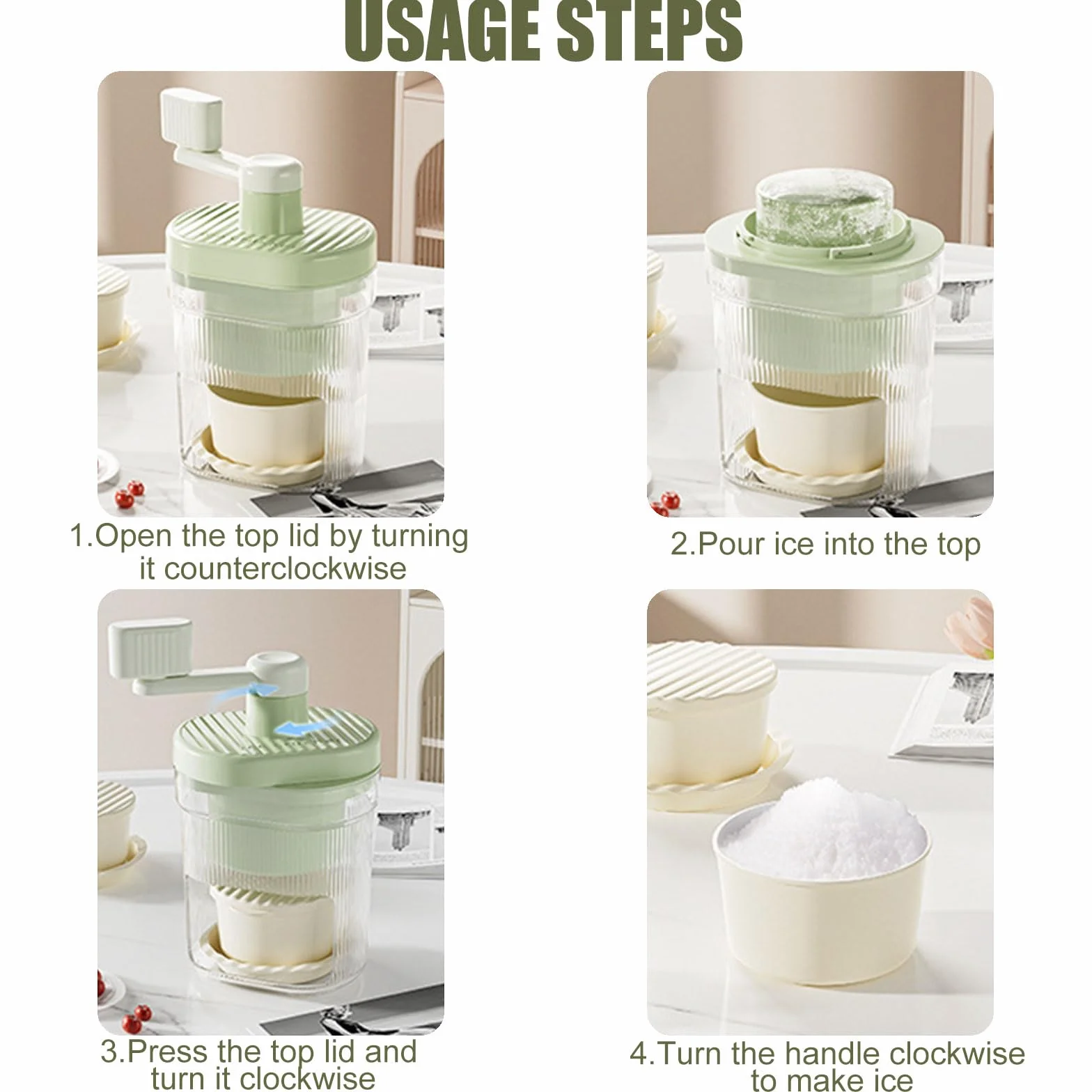 USAGE STEPS

1.Open the top lid by turning it counterclockwise

2.Pour ice into the top

3.Press the top lid and turn it clockwise

4.Turn the handle clockwise to make ice