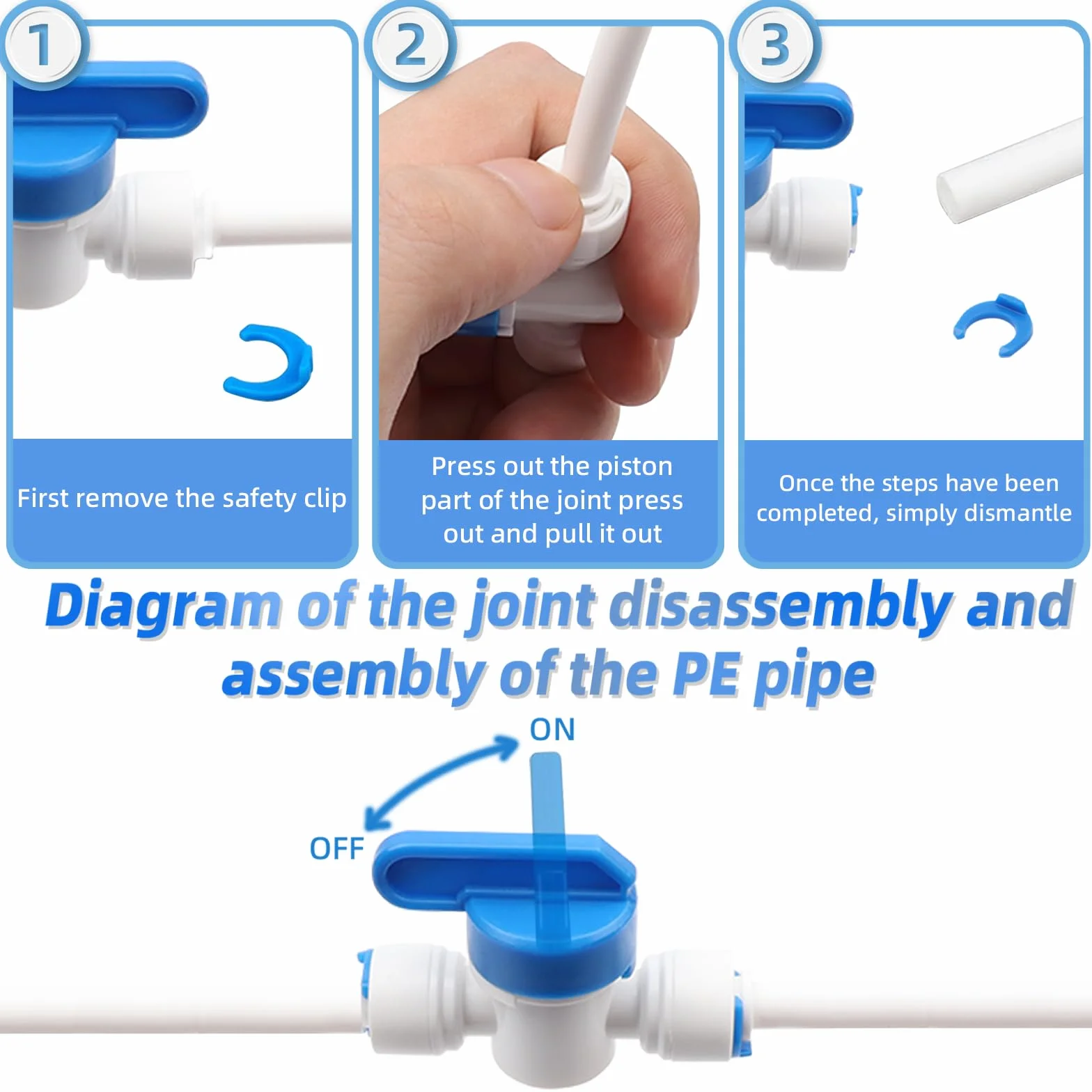 1

First remove the safety clip

2

Press out the piston part of the joint press out and pull it out

3

Once the steps have been completed, simply dismantle

Diagram of the joint disassembly and assembly of the PE pipe

ON

OFF