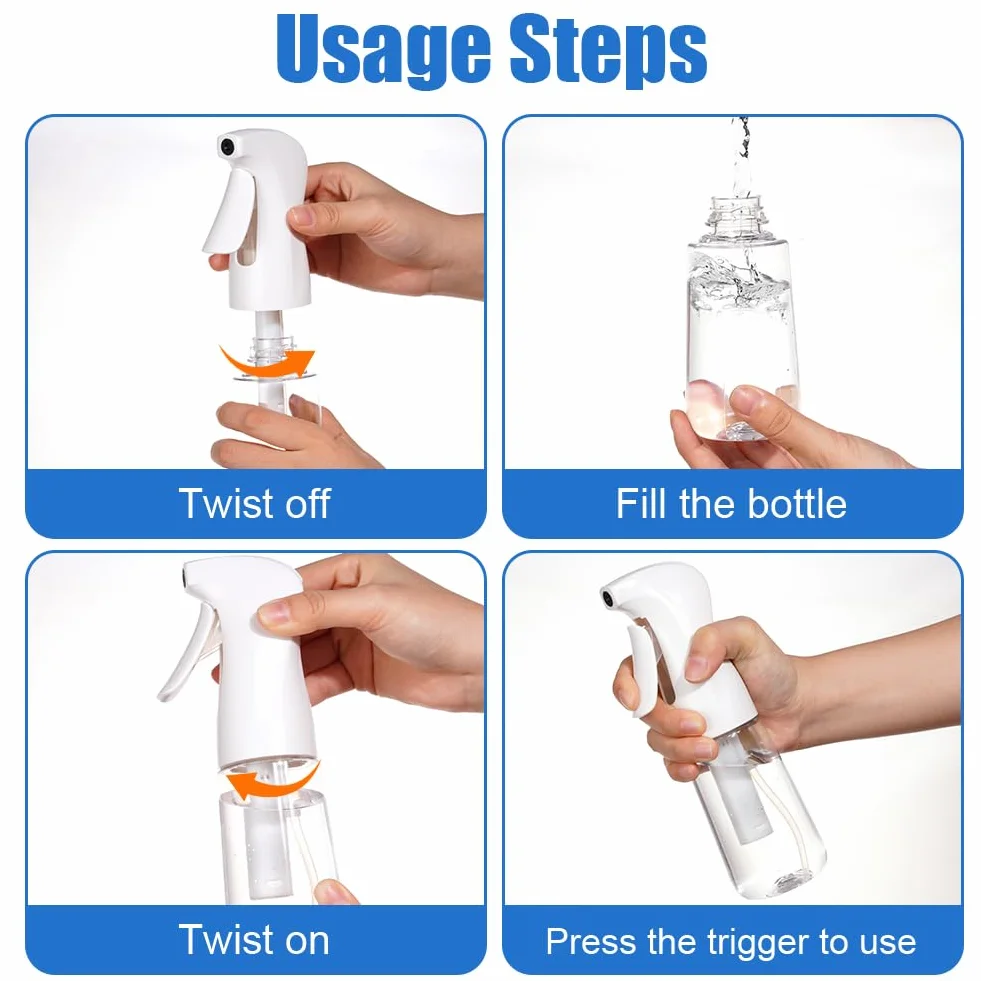 Usage Steps

Twist off

Fill the bottle

Twist on

Press the trigger to use