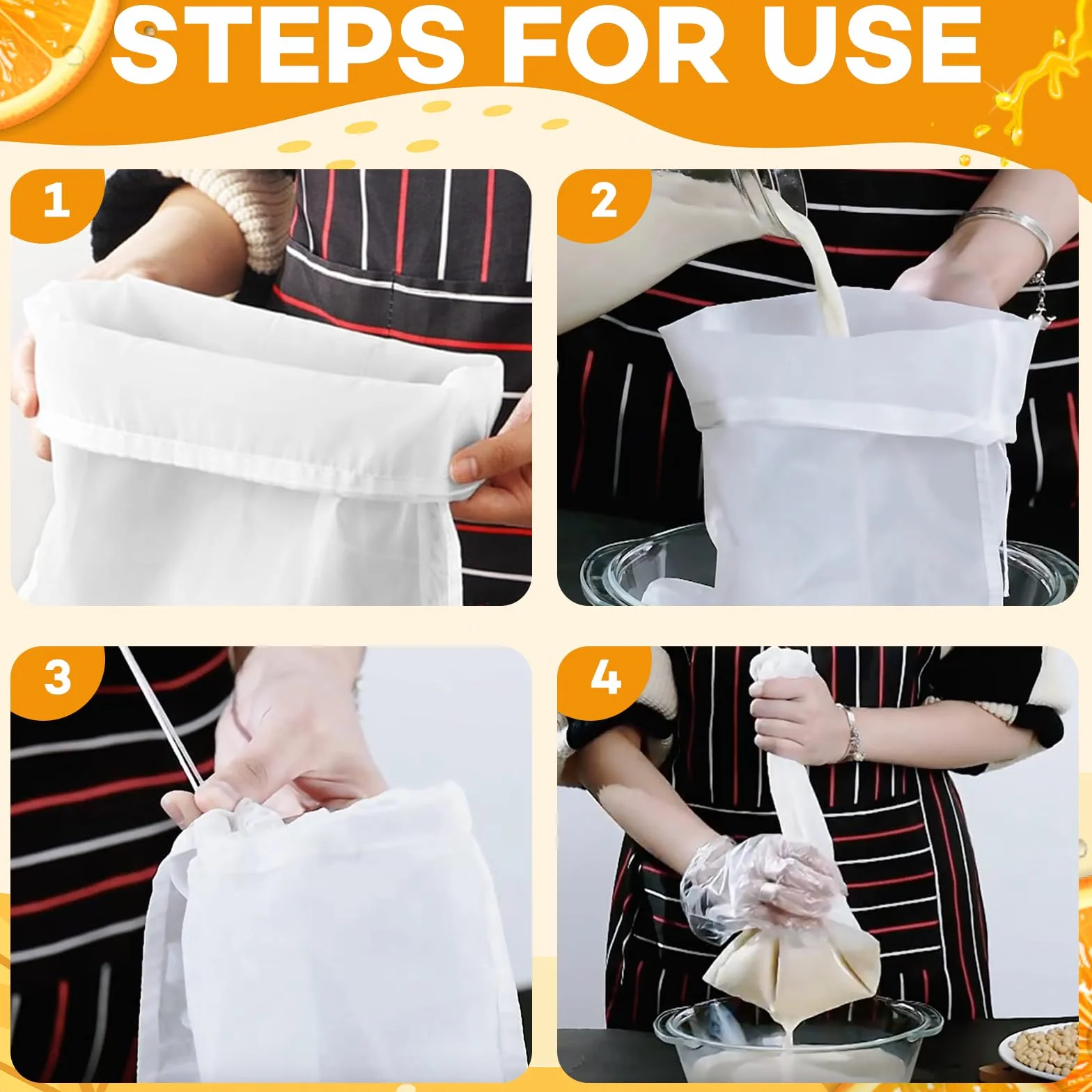 STEPS FOR USE

1

2

3

4