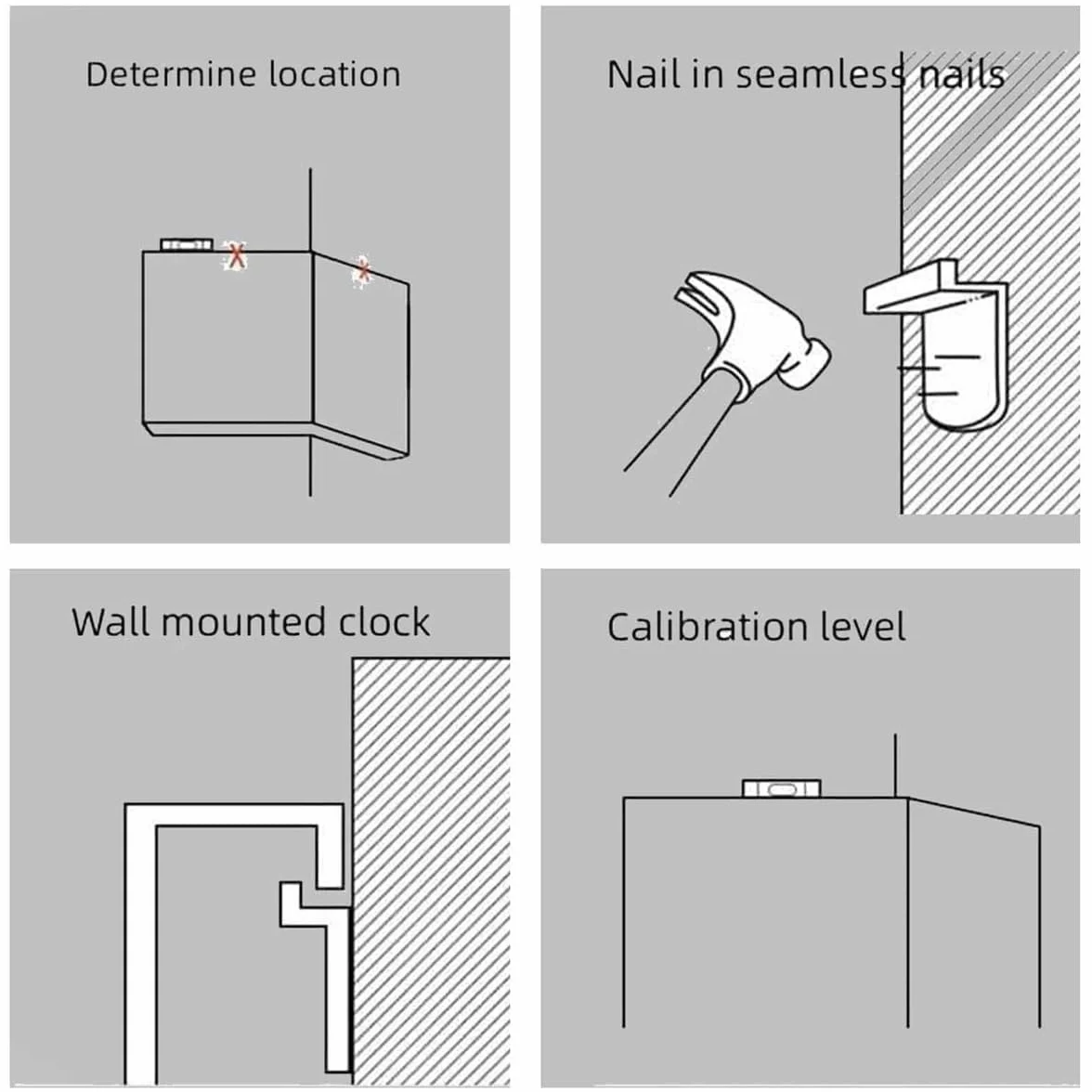 Determine location

Nail in seamless nails

Wall mounted clock

Calibration level