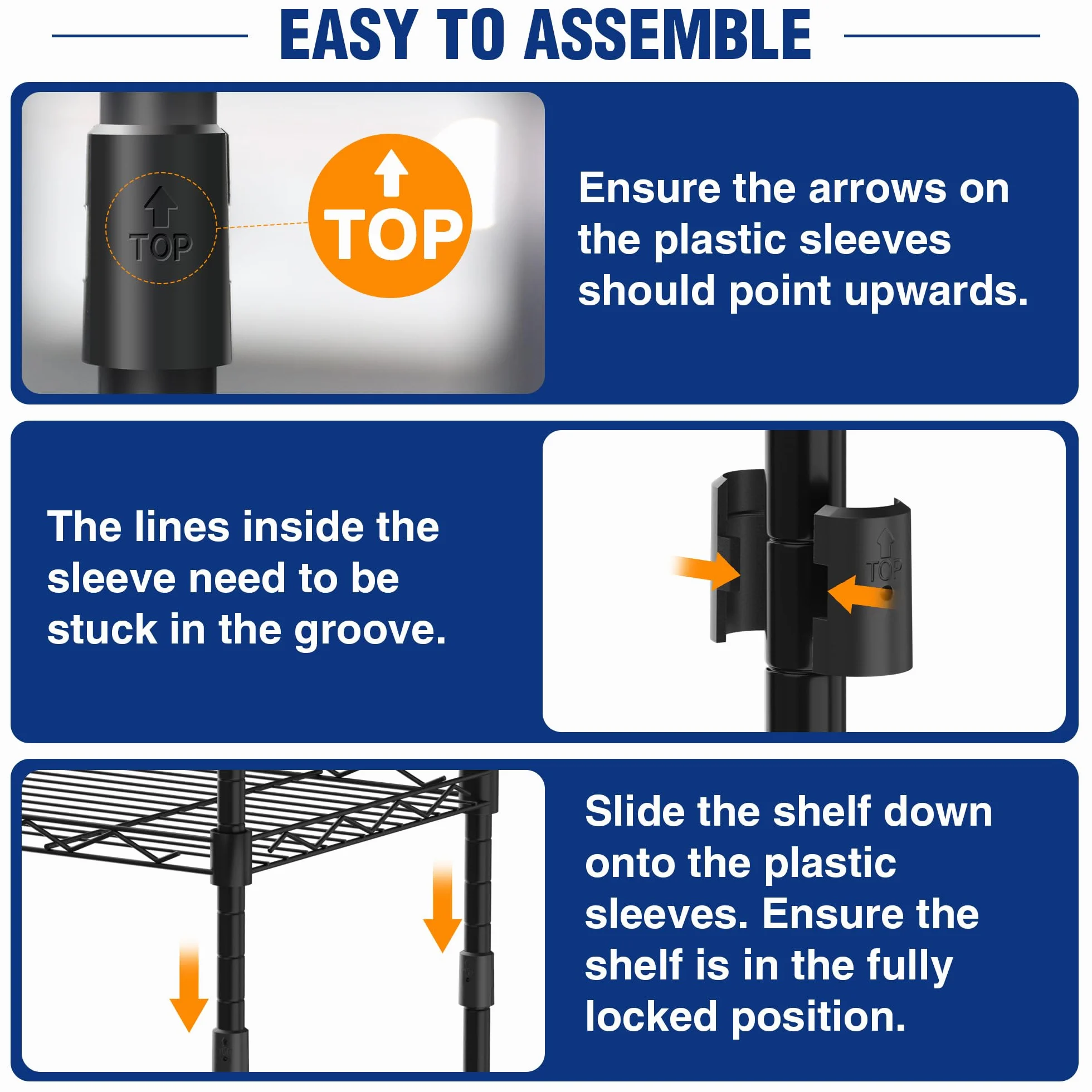 EASY TO ASSEMBLE

TOP

TOP

Ensure the arrows on the plastic sleeves should point upwards.

The lines inside the sleeve need to be stuck in the groove.

TOP

Slide the shelf down onto the plastic sleeves. Ensure the shelf is in the fully locked position.