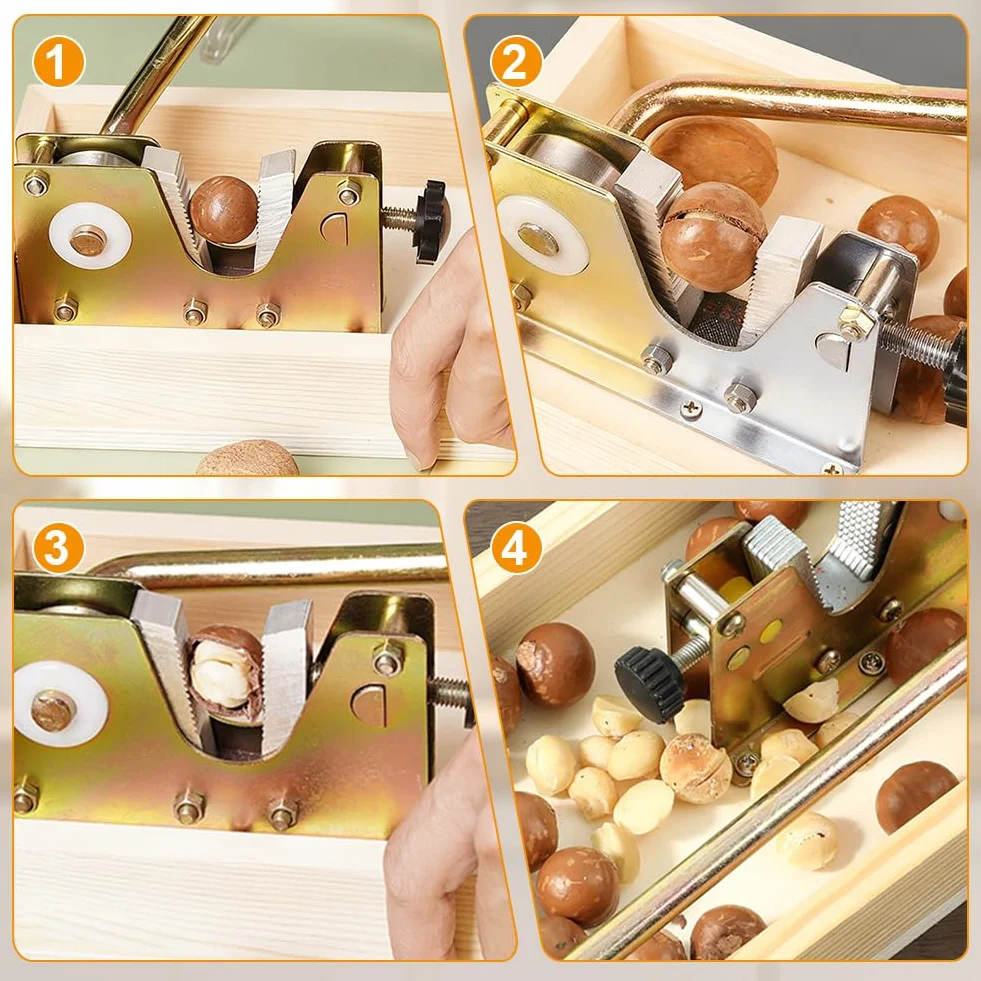 1
2
3
4