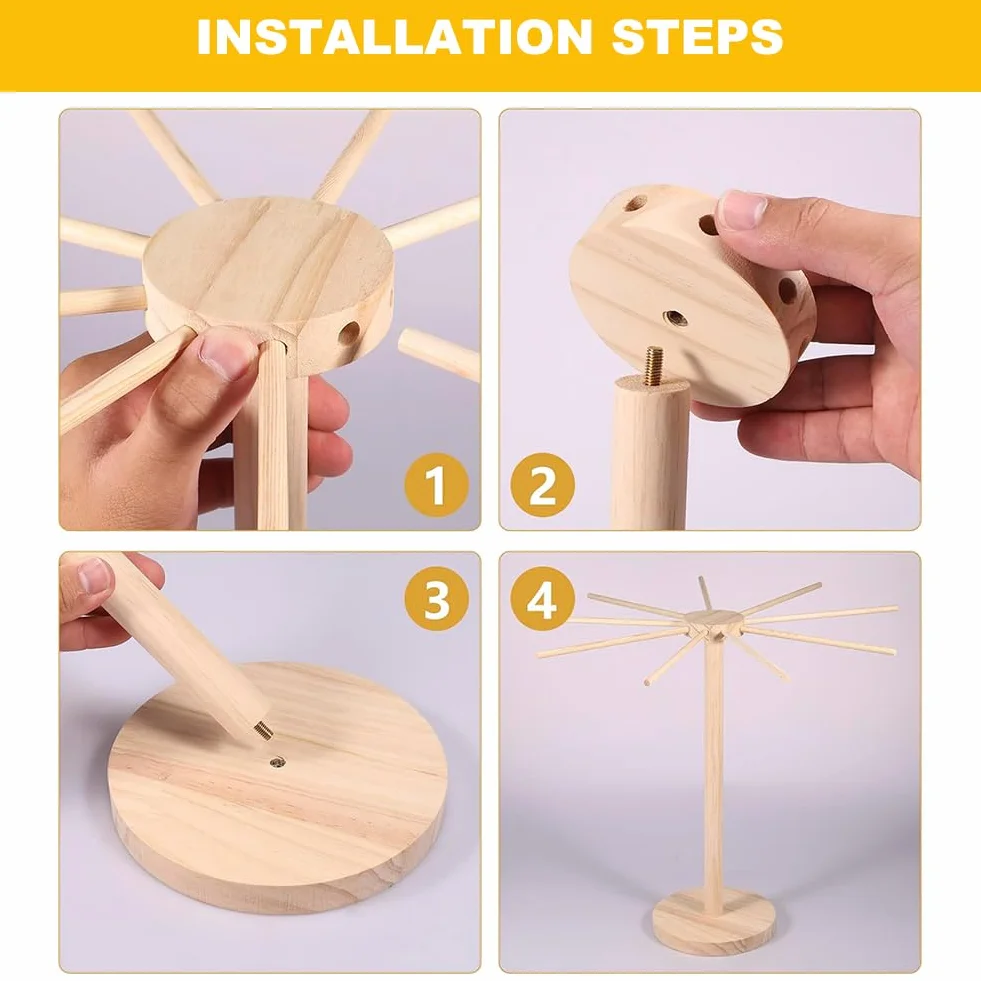 INSTALLATION STEPS

1

2

3

4