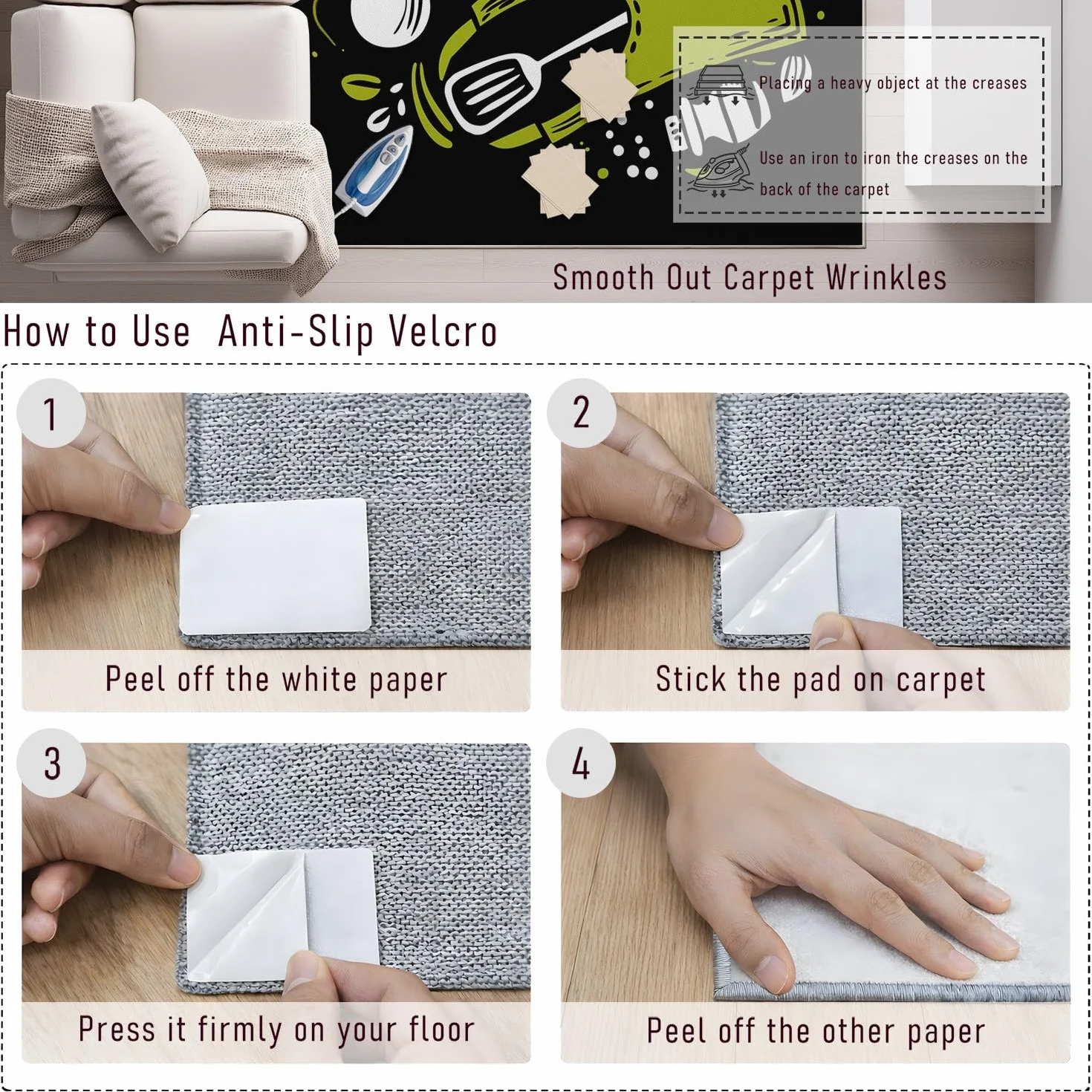 Placing a heavy object at the creases

Use an iron to iron the creases on the back of the carpet

Smooth Out Carpet Wrinkles

How to Use Anti-Slip Velcro

1

Peel off the white paper

2

Stick the pad on carpet

3

Press it firmly on your floor

4

Peel off the other paper