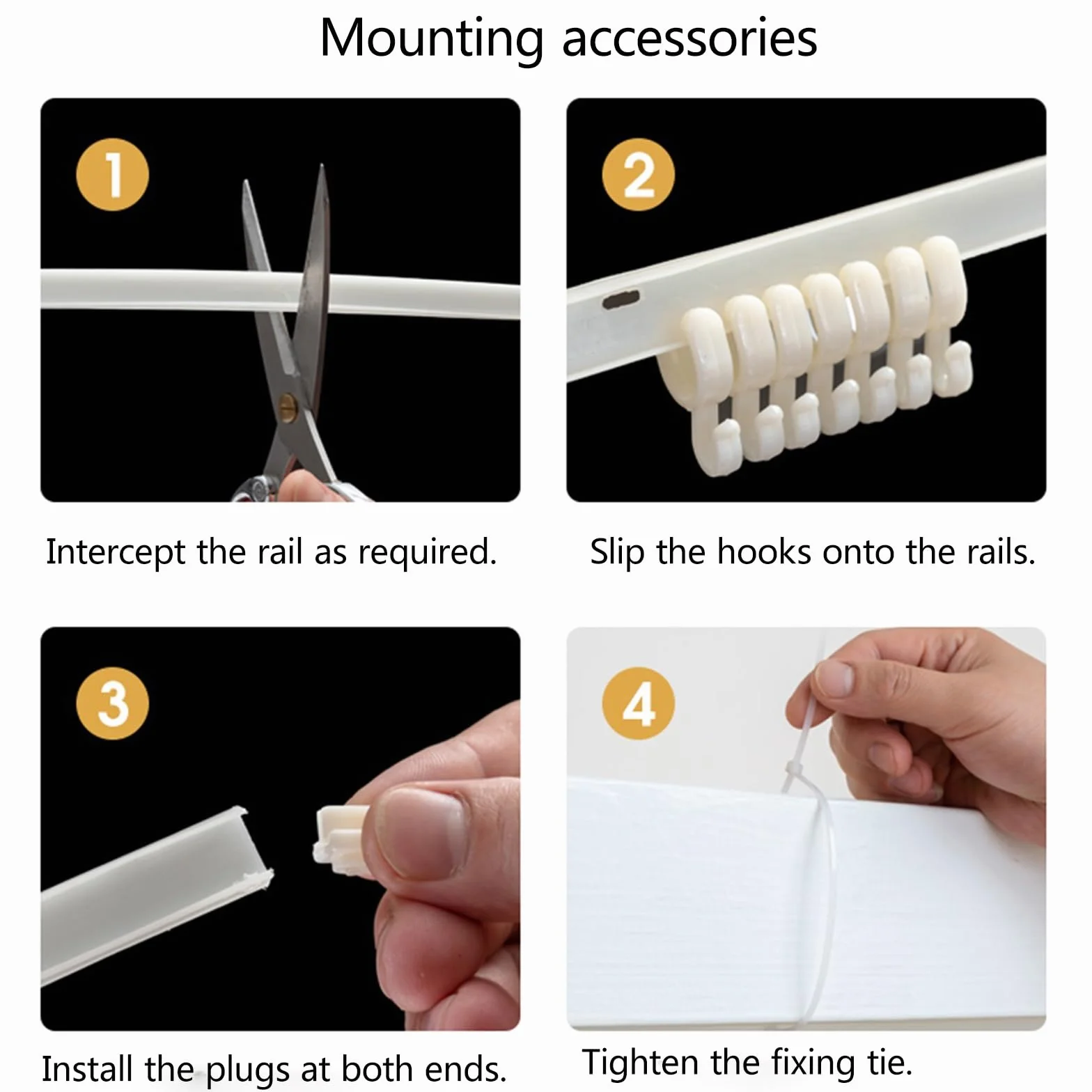 Mounting accessories

1

Intercept the rail as required.

2

Slip the hooks onto the rails.

3

Install the plugs at both ends.

4

Tighten the fixing tie.