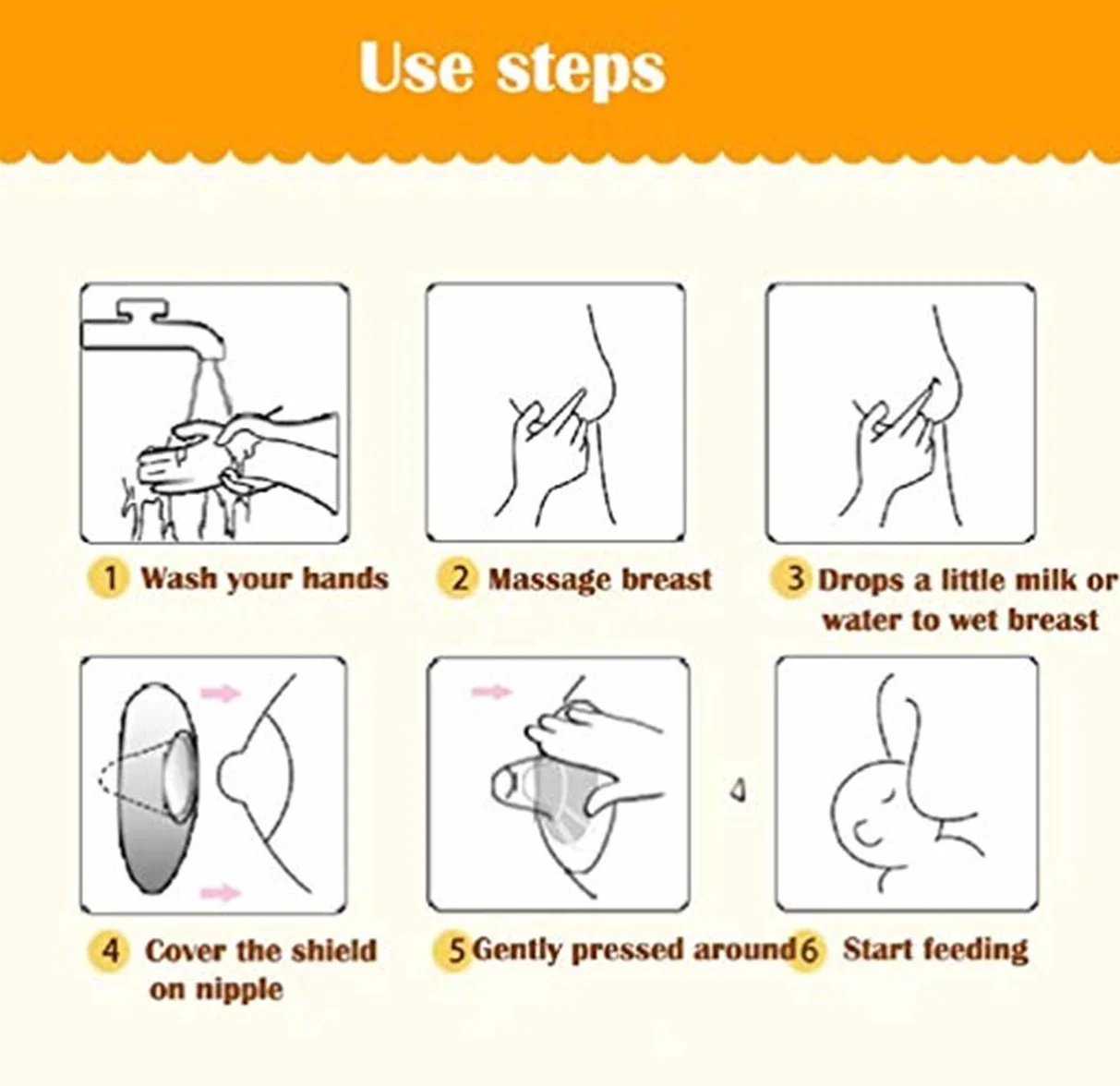 Use steps

1 Wash your hands

2 Massage breast

3 Drops a little milk or water to wet breast

4 Cover the shield on nipple

5 Gently pressed around

6 Start feeding