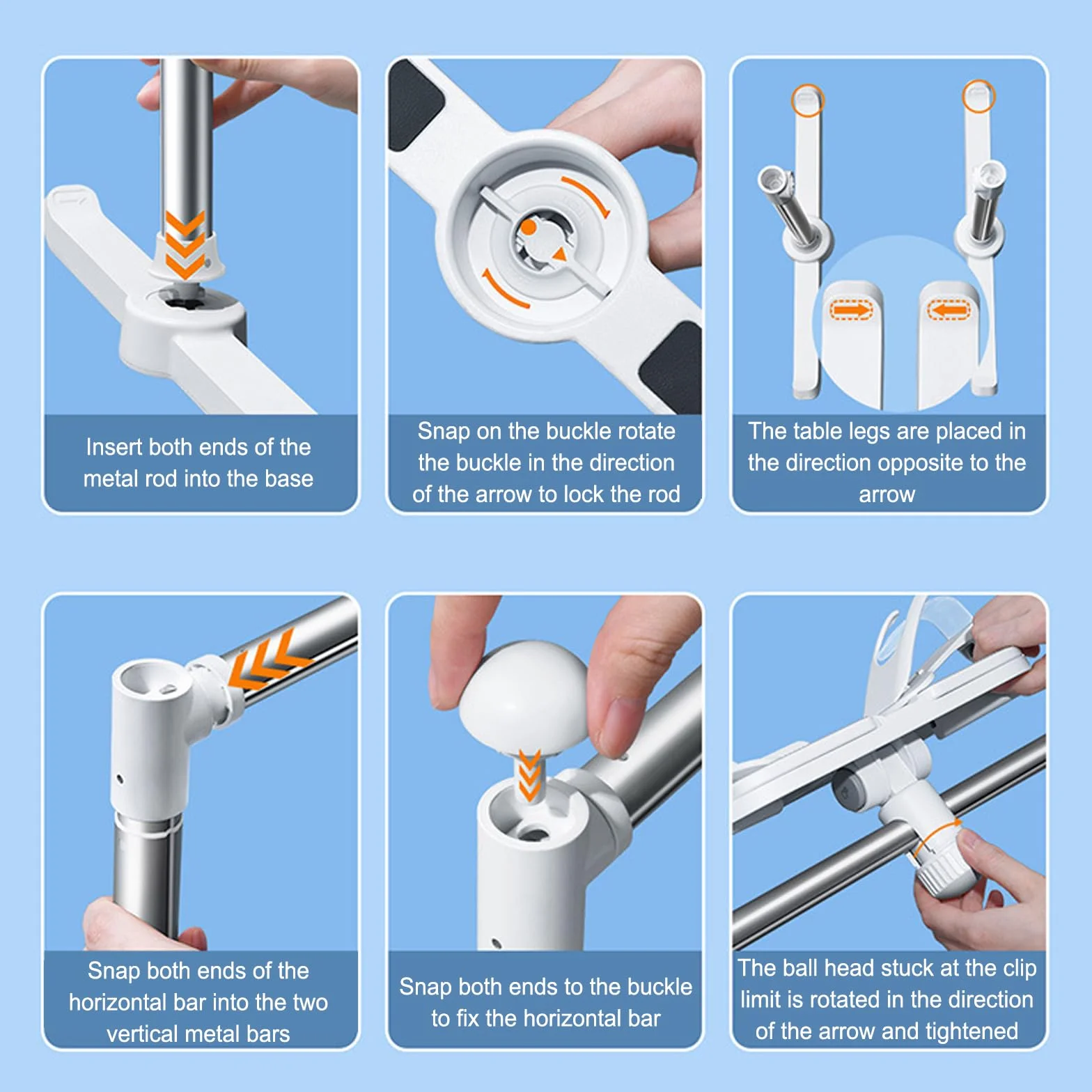 Insert both ends of the metal rod into the base

Snap on the buckle rotate the buckle in the direction of the arrow to lock the rod

The table legs are placed in the direction opposite to the arrow

Snap both ends of the horizontal bar into the two vertical metal bars

Snap both ends to the buckle to fix the horizontal bar

The ball head stuck at the clip limit is rotated in the direction of the arrow and tightened