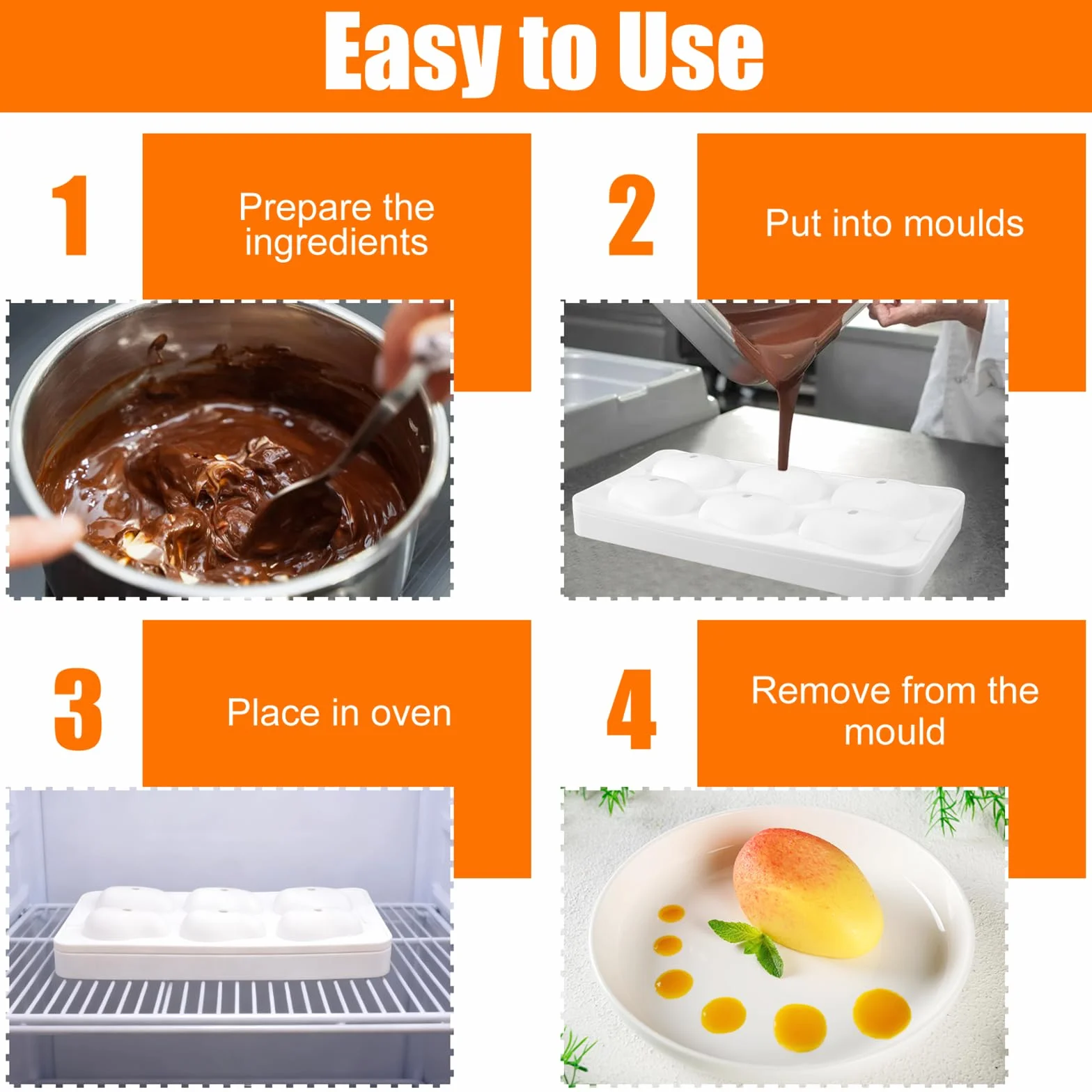 Easy to Use

1

Prepare the ingredients

2

Put into moulds

3

Place in oven

4

Remove from the mould