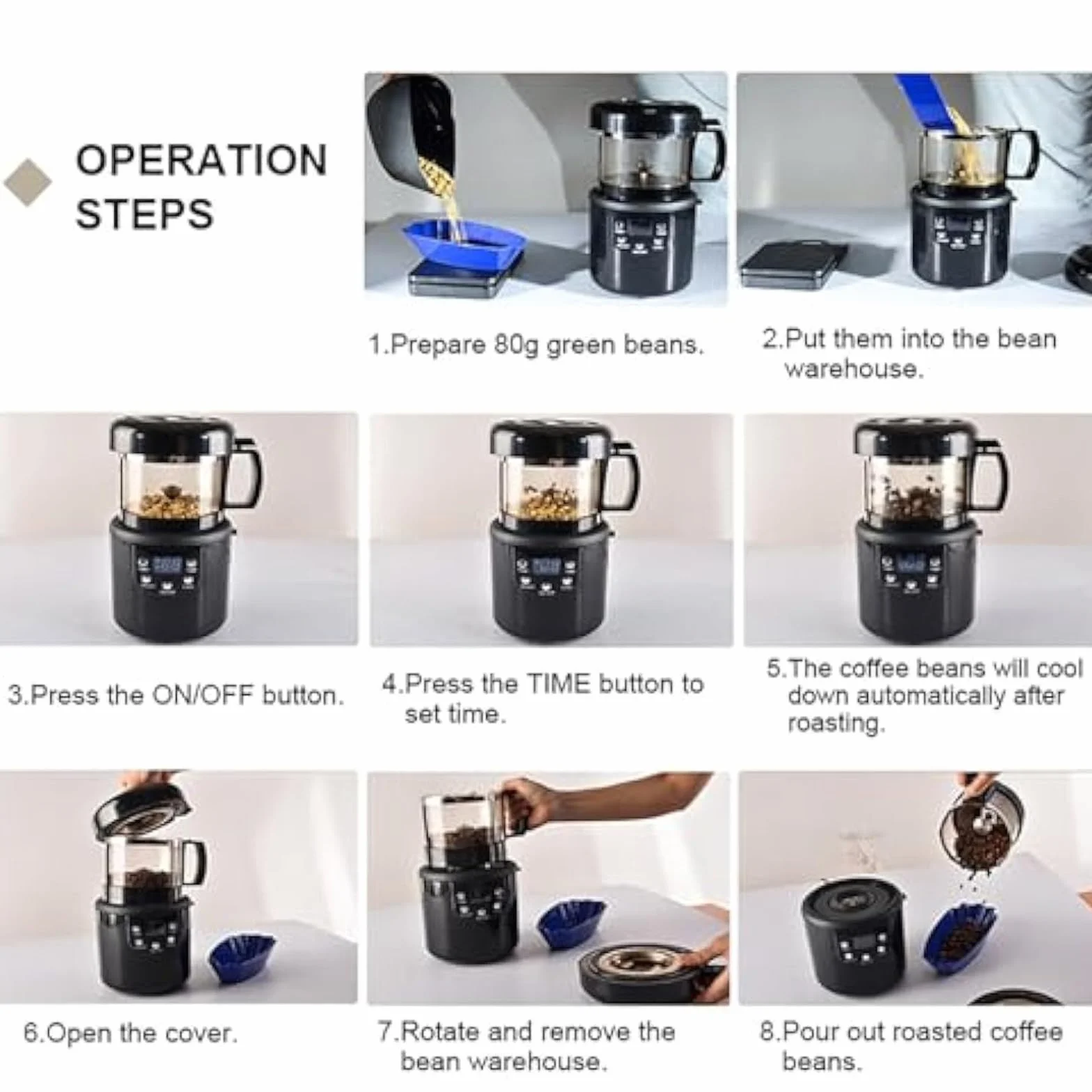 OPERATION STEPS

1.Prepare 80g green beans.

2.Put them into the bean warehouse.

3.Press the ON/OFF button.

4.Press the TIME button to set time.

5.The coffee beans will cool down automatically after roasting.

6.Open the cover.

7.Rotate and remove the bean warehouse.

8.Pour out roasted coffee beans.