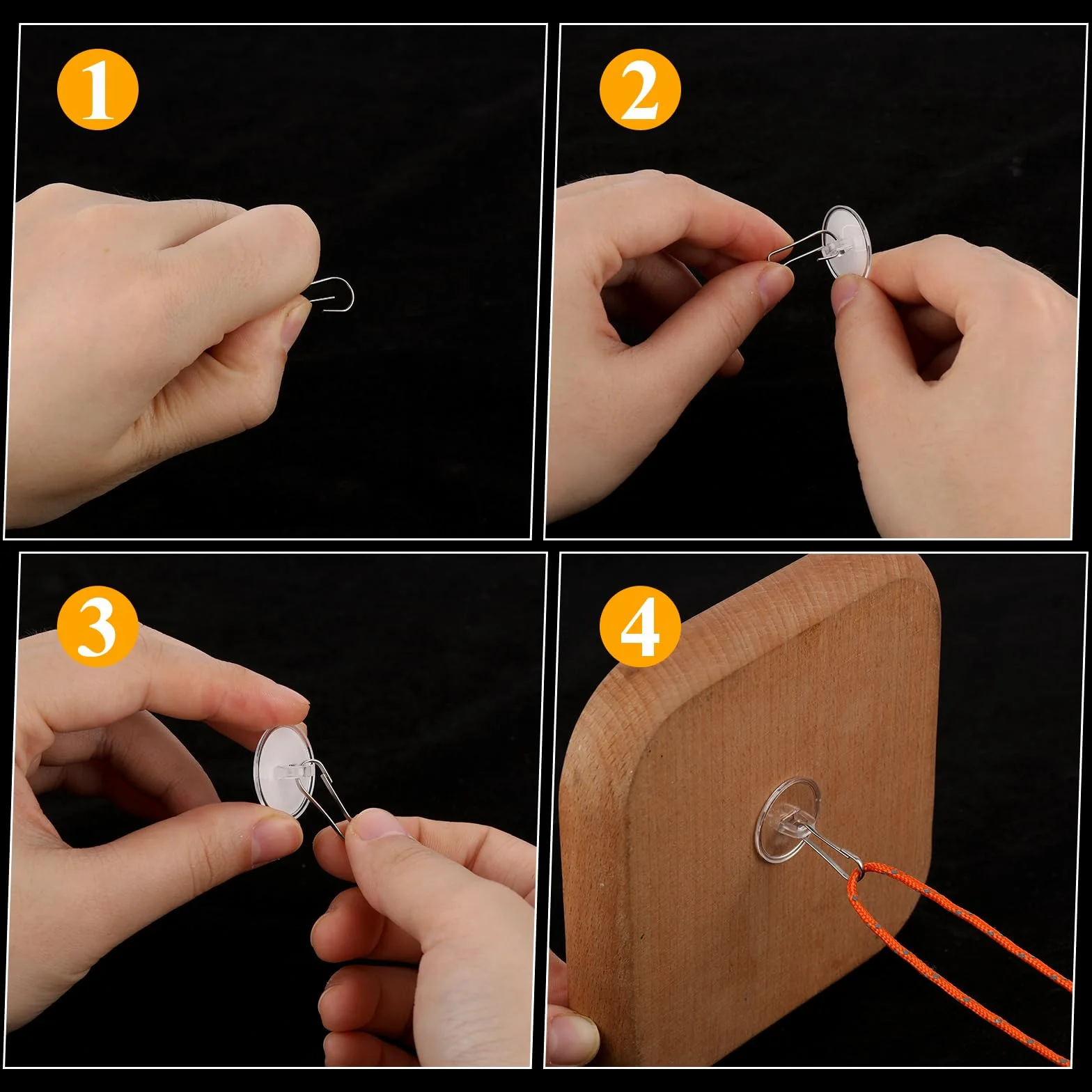 1

2

3

4