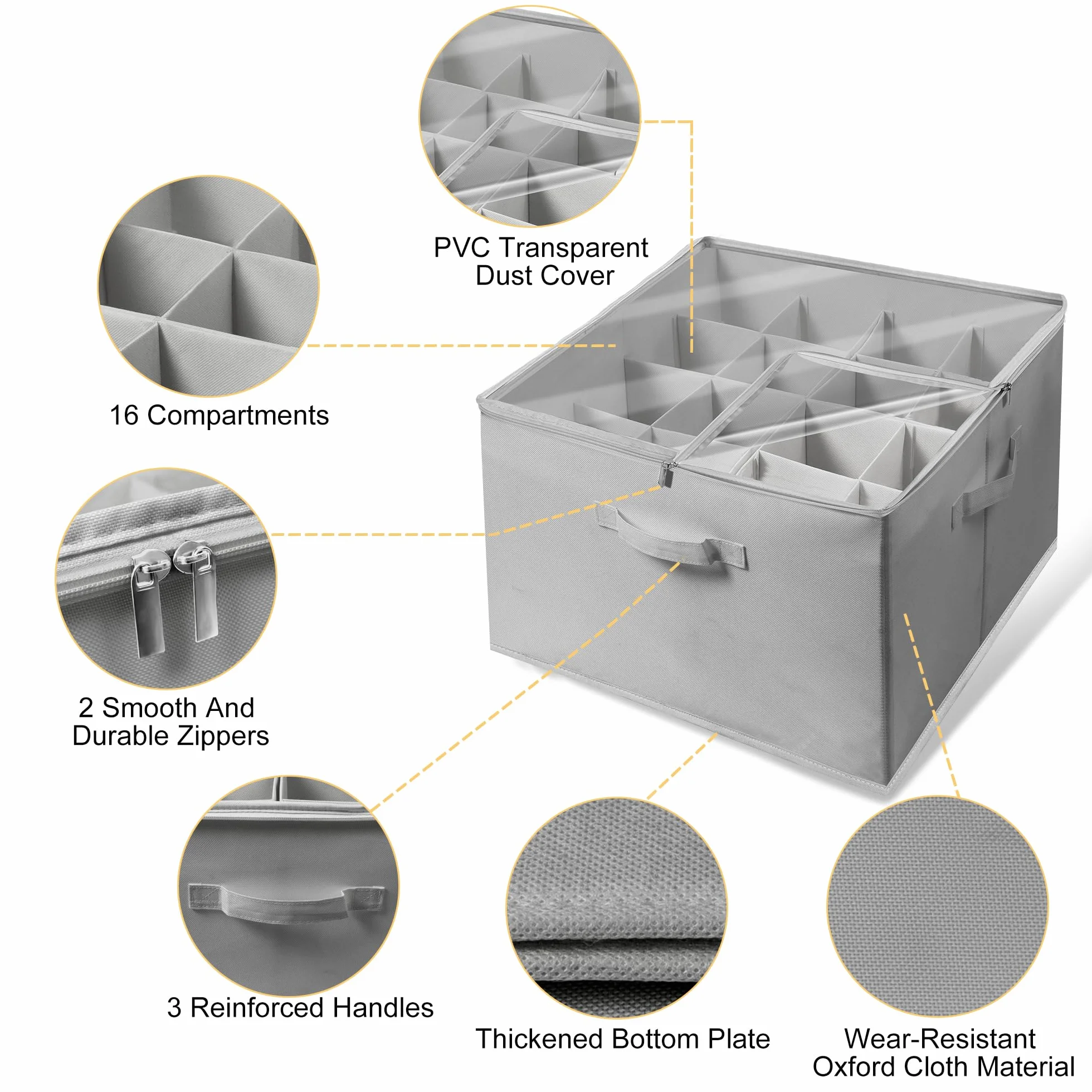 PVC Transparent
Dust Cover

16 Compartments

2 Smooth And
Durable Zippers

3 Reinforced Handles

Thickened Bottom Plate

Wear-Resistant
Oxford Cloth Material