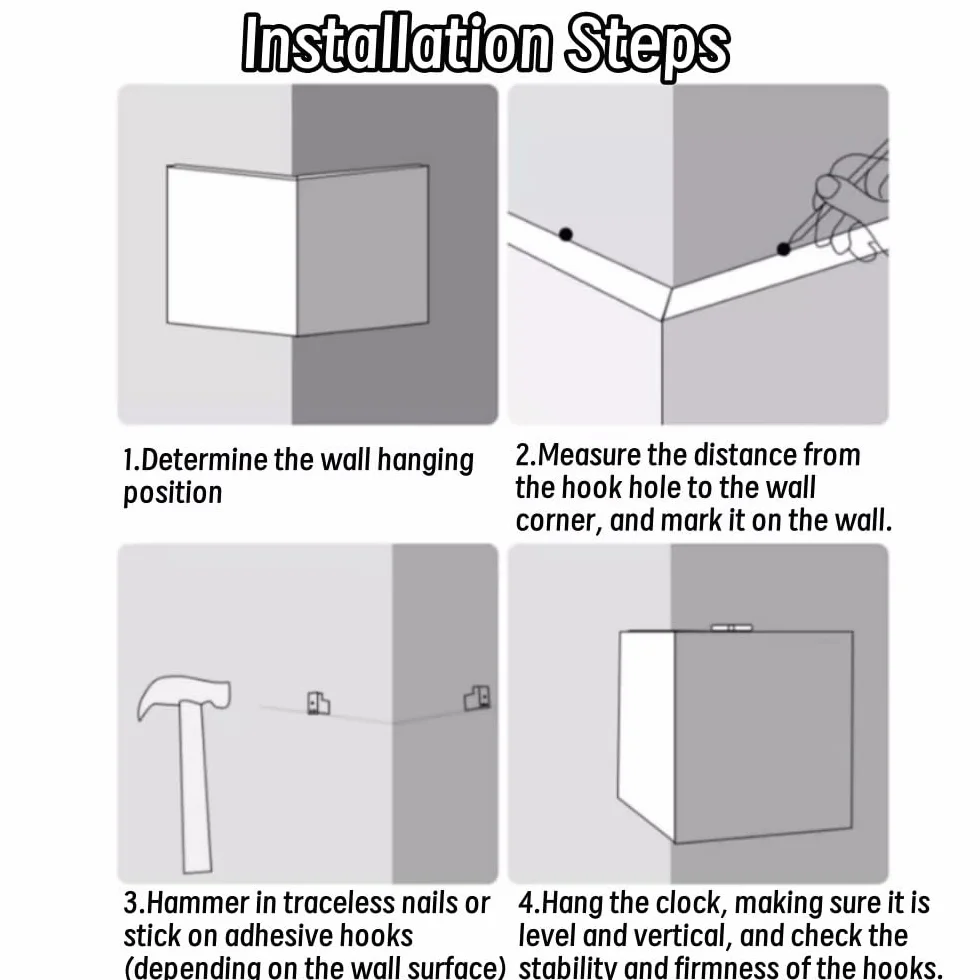 Installation Steps

1.Determine the wall hanging position

2.Measure the distance from the hook hole to the wall corner, and mark it on the wall.

3.Hammer in traceless nails or stick on adhesive hooks (depending on the wall surface)

4.Hang the clock, making sure it is level and vertical, and check the stability and firmness of the hooks.