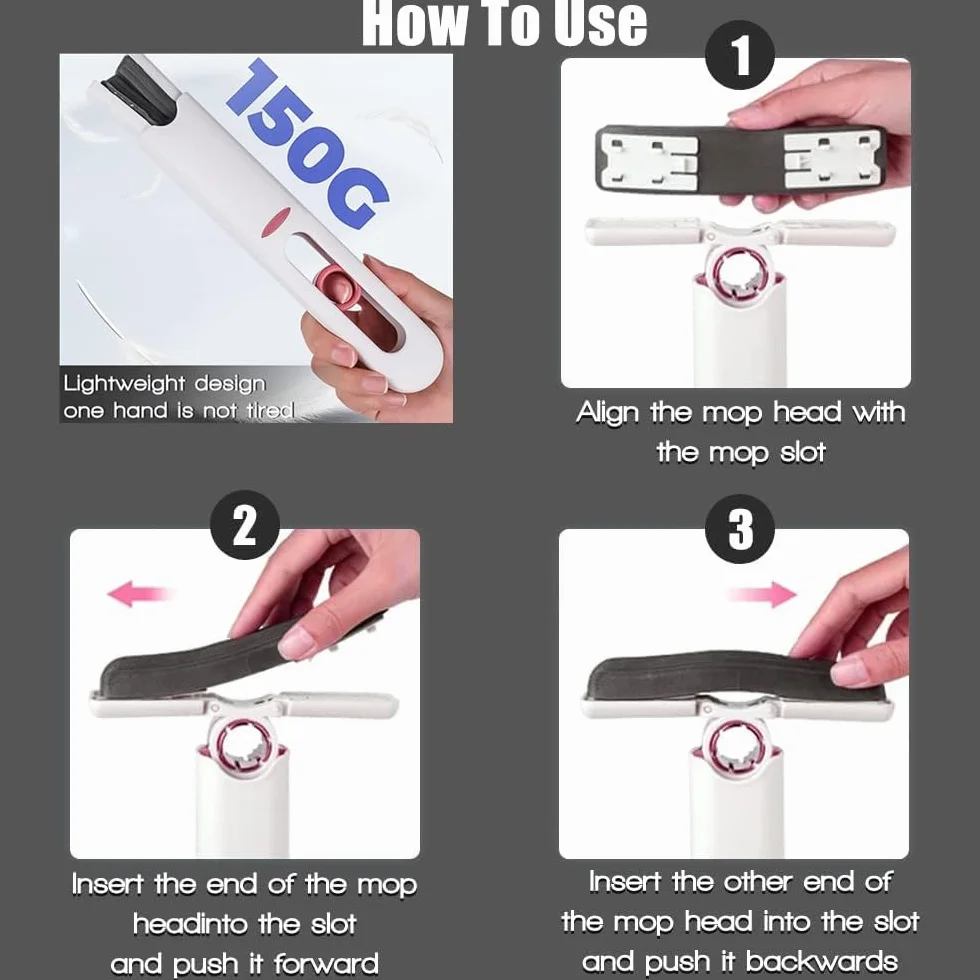 How To Use

150G

Lightweight design
one hand is not tired

1

Align the mop head with the mop slot

2

Insert the end of the mop headinto the slot and push it forward

3

Insert the other end of the mop head into the slot and push it backwards