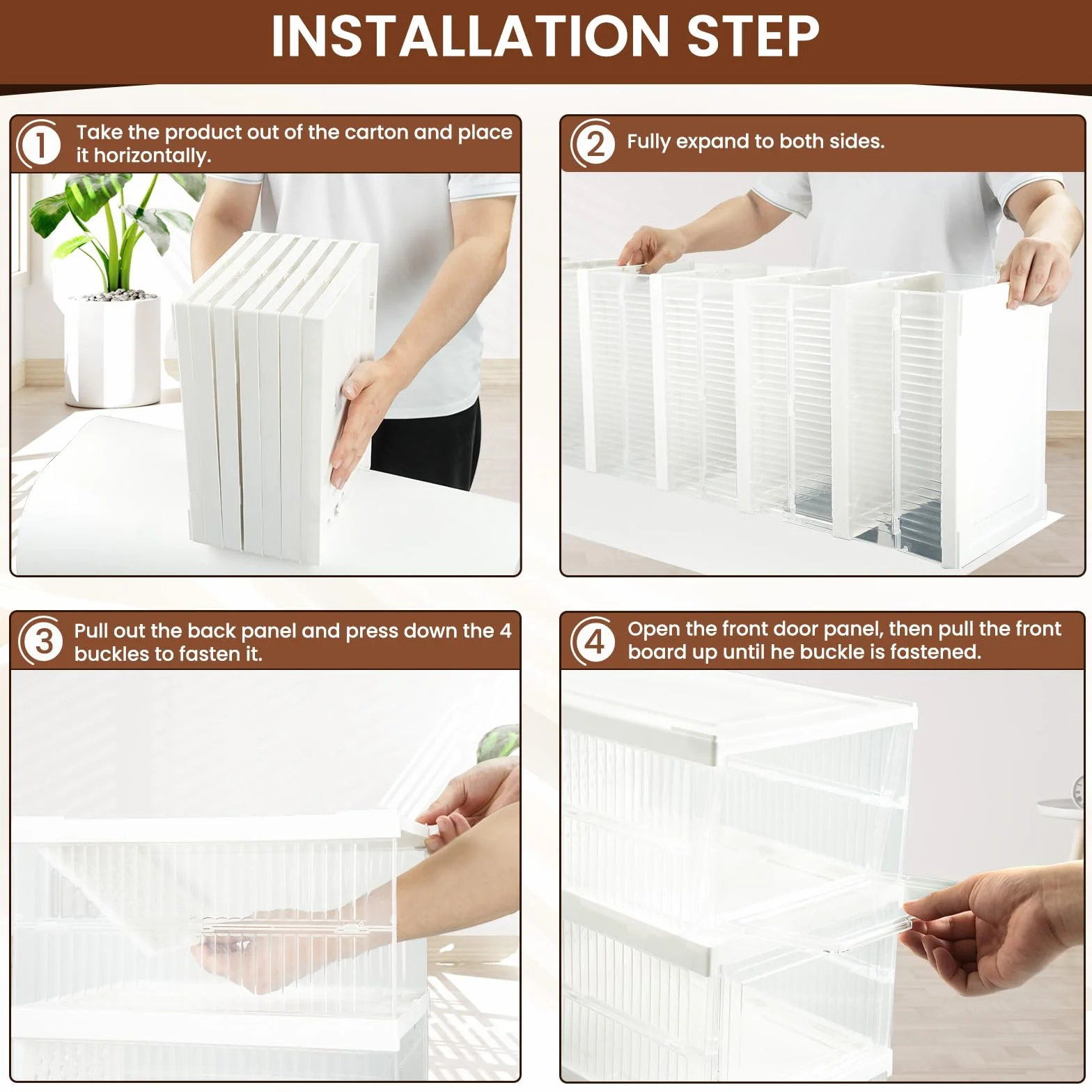 INSTALLATION STEP

1 Take the product out of the carton and place it horizontally.

2 Fully expand to both sides.

3 Pull out the back panel and press down the 4 buckles to fasten it.

4 Open the front door panel, then pull the front board up until he buckle is fastened.