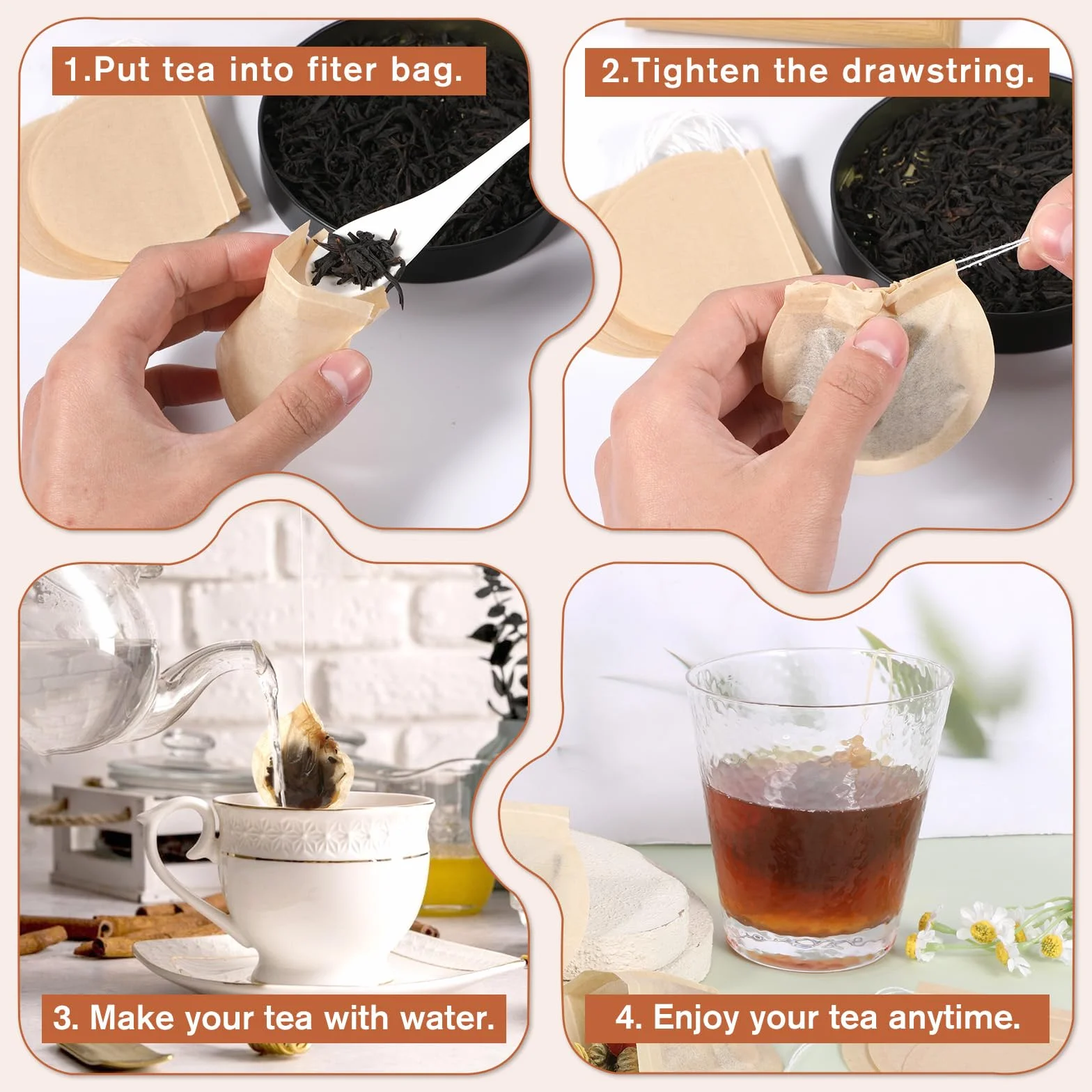 1.Put tea into fiter bag.

2.Tighten the drawstring.

3. Make your tea with water.

4. Enjoy your tea anytime.