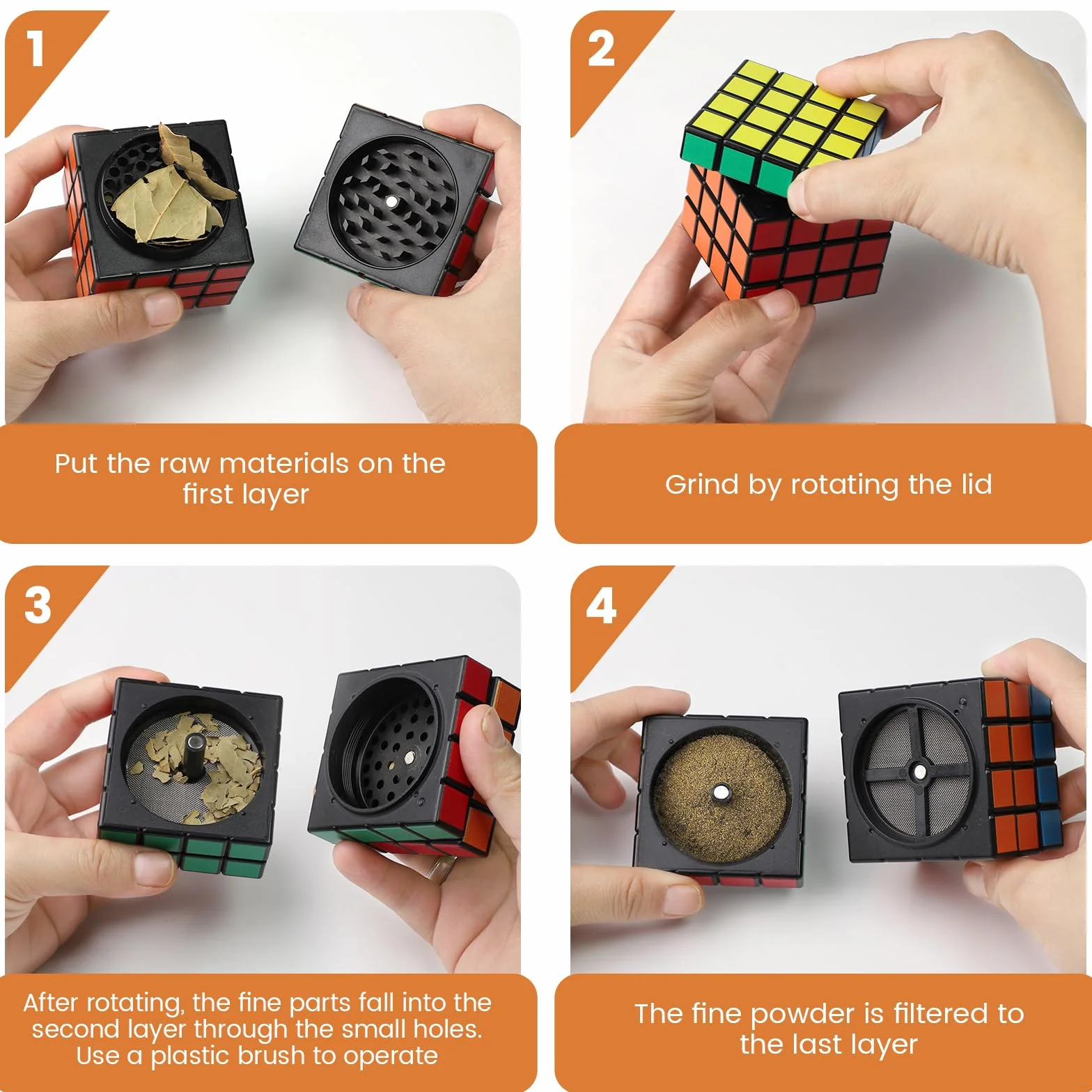 1

Put the raw materials on the first layer

2

Grind by rotating the lid

3

After rotating, the fine parts fall into the second layer through the small holes. Use a plastic brush to operate

4

The fine powder is filtered to the last layer