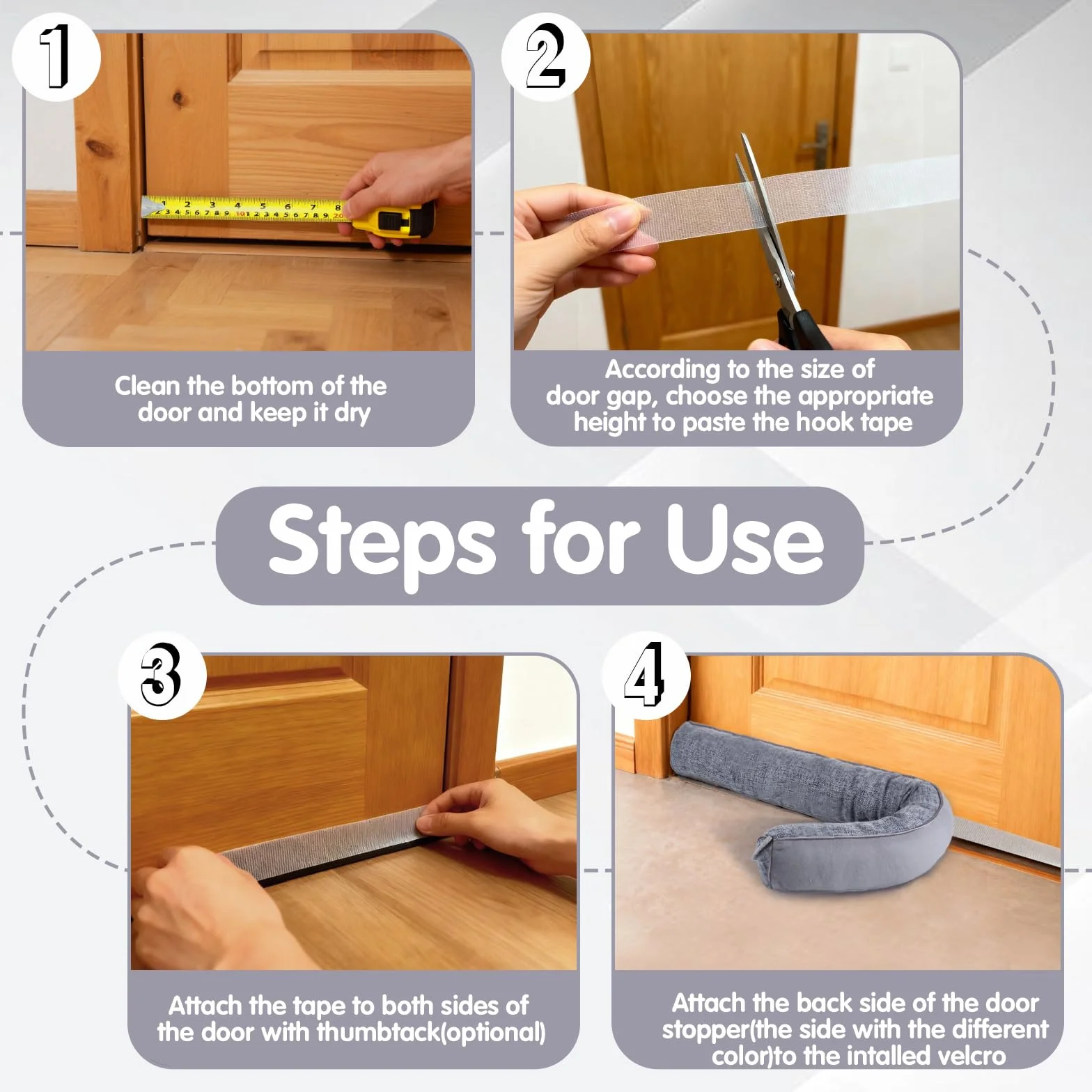 1

Clean the bottom of the door and keep it dry

2

According to the size of door gap, choose the appropriate height to paste the hook tape

Steps for Use

3

Attach the tape to both sides of the door with thumbtack(optional)

4

Attach the back side of the door stopper(the side with the different color)to the intalled velcro