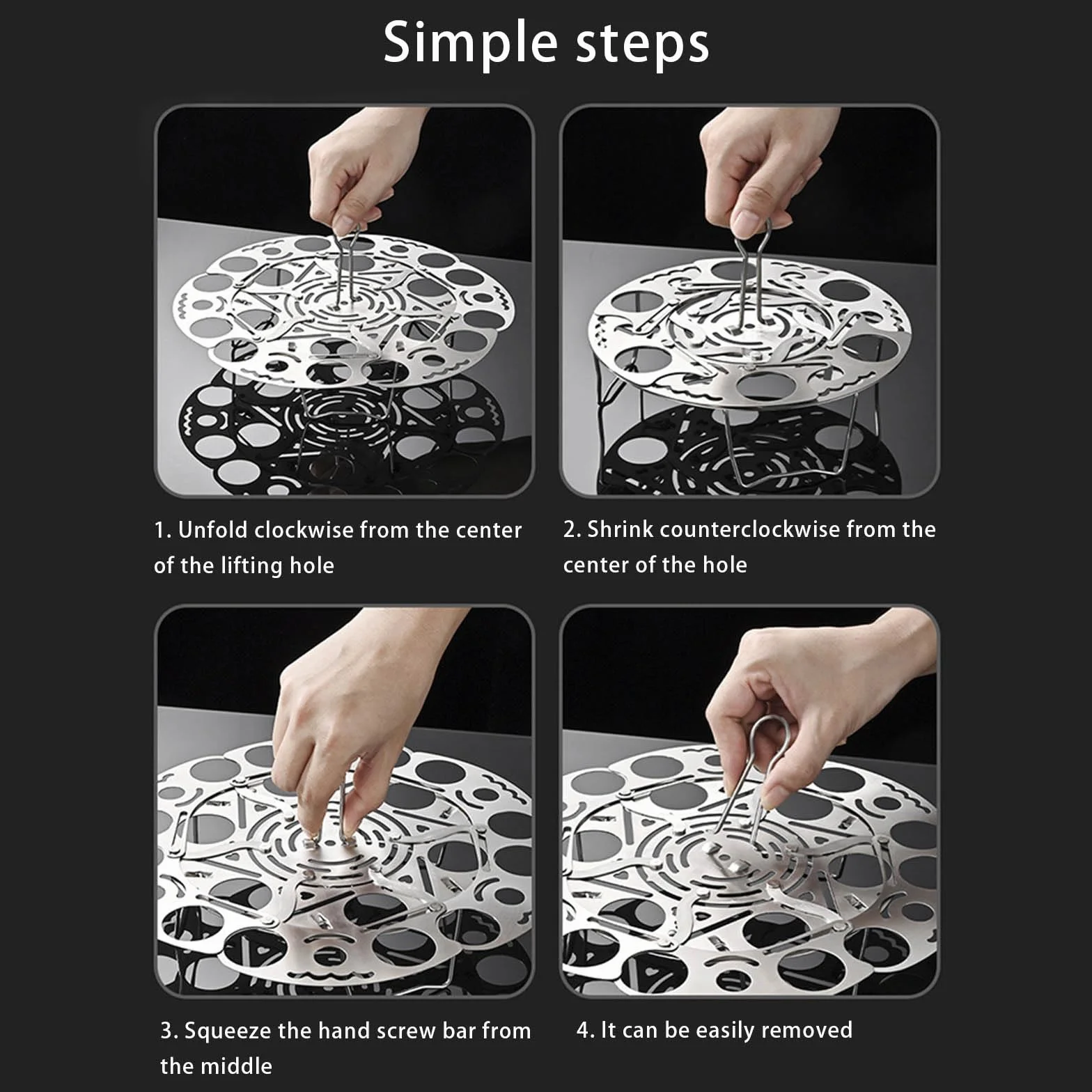 Simple steps

1. Unfold clockwise from the center of the lifting hole

2. Shrink counterclockwise from the center of the hole

3. Squeeze the hand screw bar from the middle

4. It can be easily removed