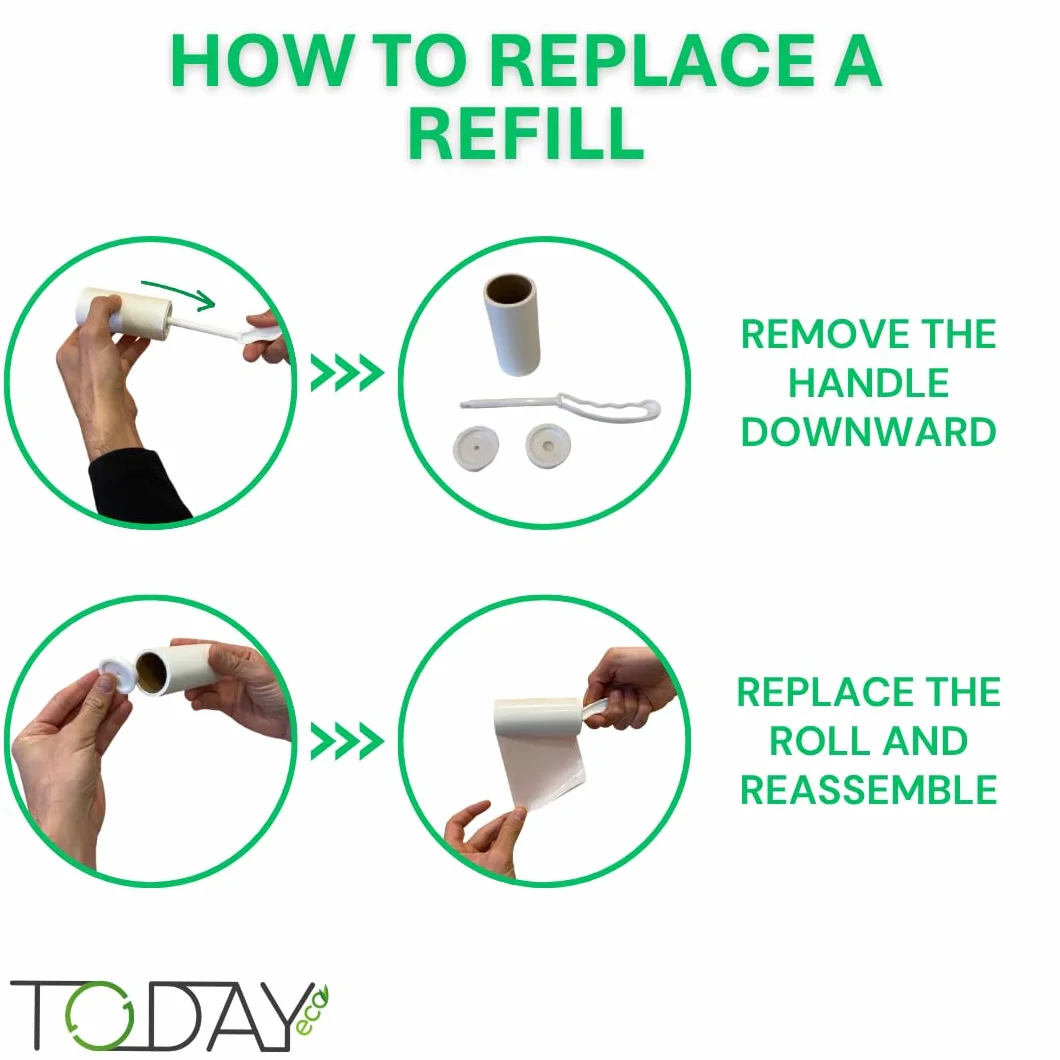 HOW TO REPLACE A REFILL

REMOVE THE HANDLE DOWNWARD

REPLACE THE ROLL AND REASSEMBLE

TODAY eco