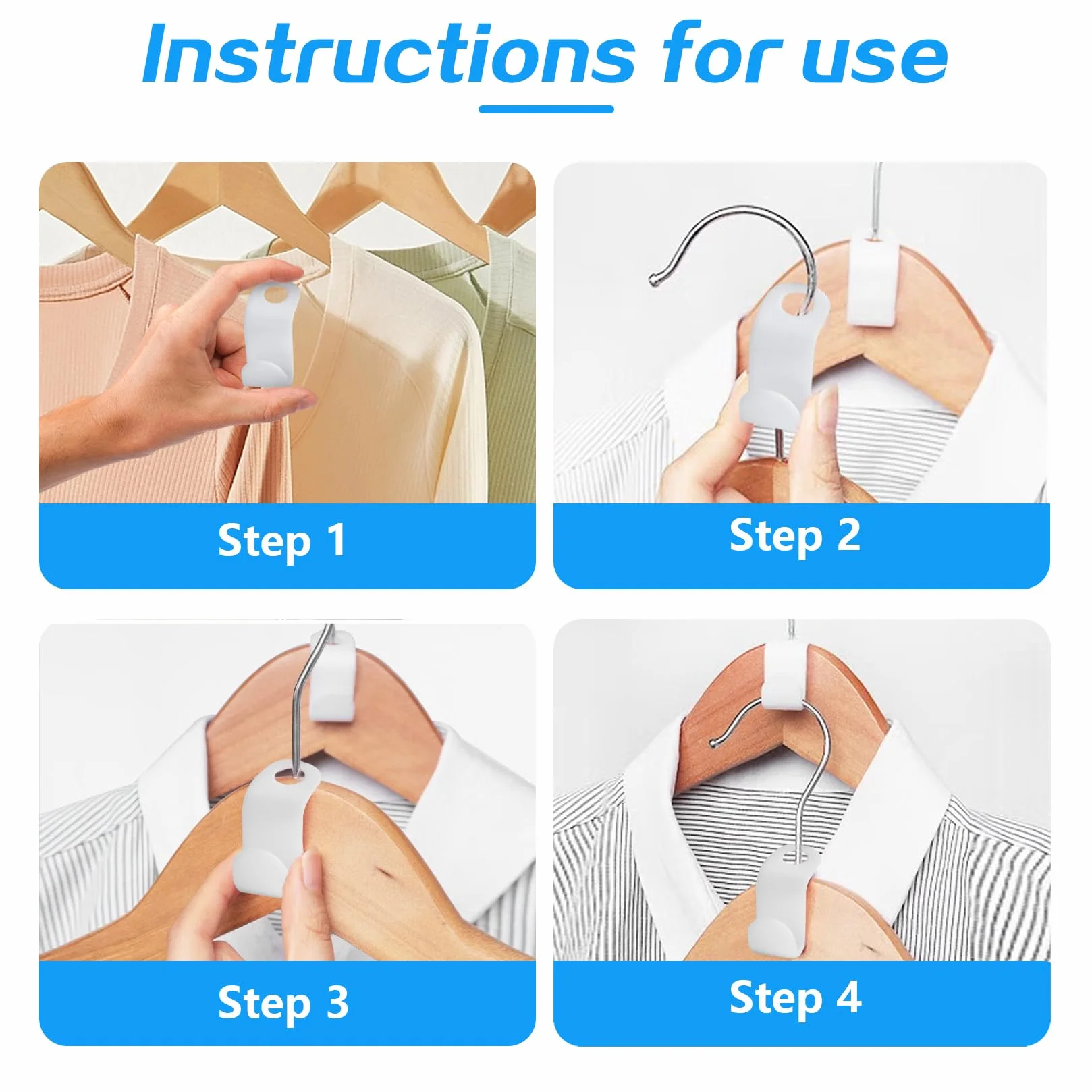 Instructions for use

Step 1

Step 2

Step 3

Step 4