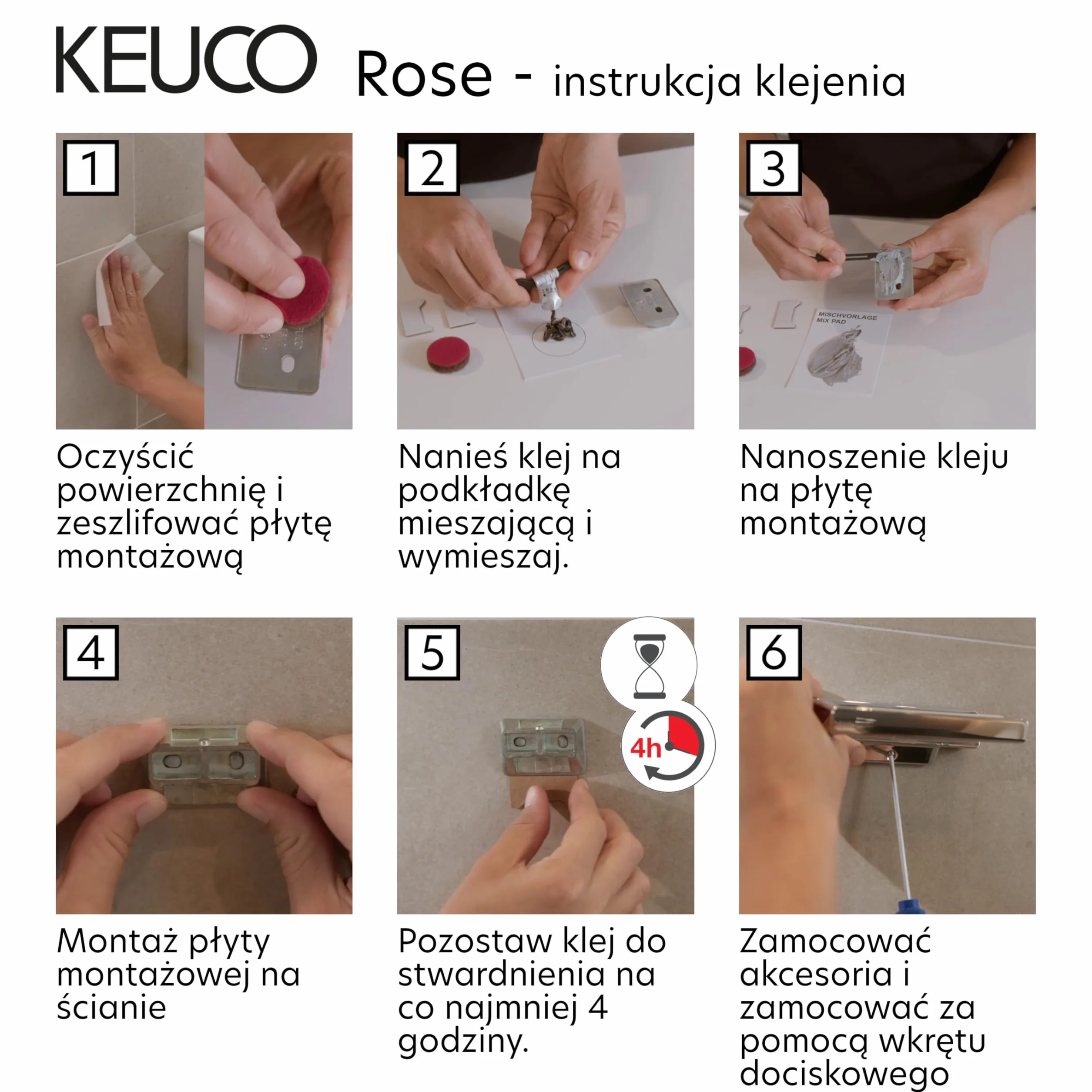 KEUCO Rose - instrukcja klejenia

1

Oczyścić powierzchnię i zeszlifować płytę montażową

2

Nanieś klej na podkładkę mieszającą i wymieszaj.

3

MISCHVORLAGE
MIX PAD

Nanoszenie kleju na płytę montażową

4

Montaż płyty montażowej na ścianie

5

4h

Pozostaw klej do stwardnienia na co najmniej 4 godziny.

6

Zamocować akcesoria i zamocować za pomocą wkrętu dociskowego