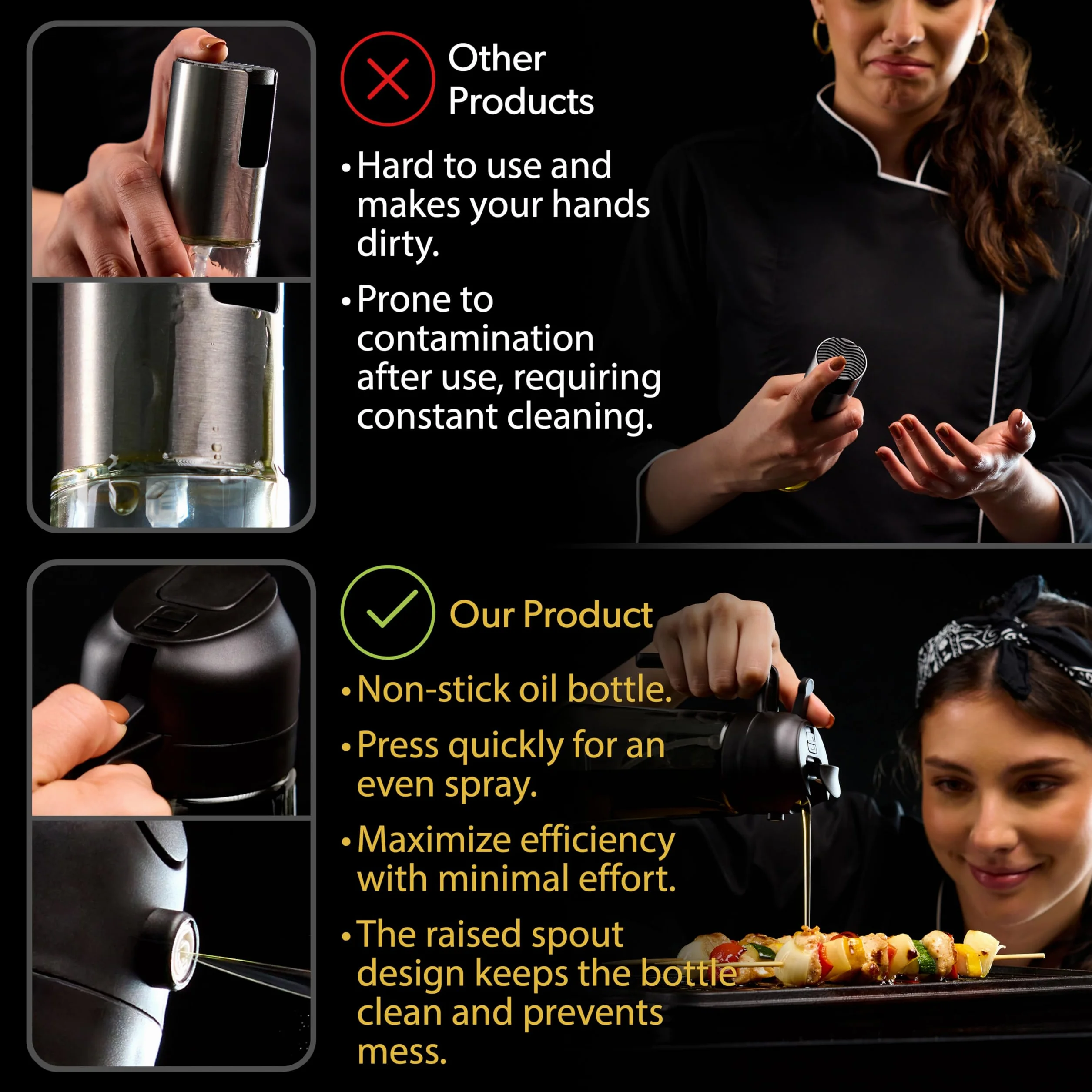 Other Products

• Hard to use and makes your hands dirty.

• Prone to contamination after use, requiring constant cleaning.

Our Product

• Non-stick oil bottle.

• Press quickly for an even spray.

• Maximize efficiency with minimal effort.

• The raised spout design keeps the bottle clean and prevents mess.