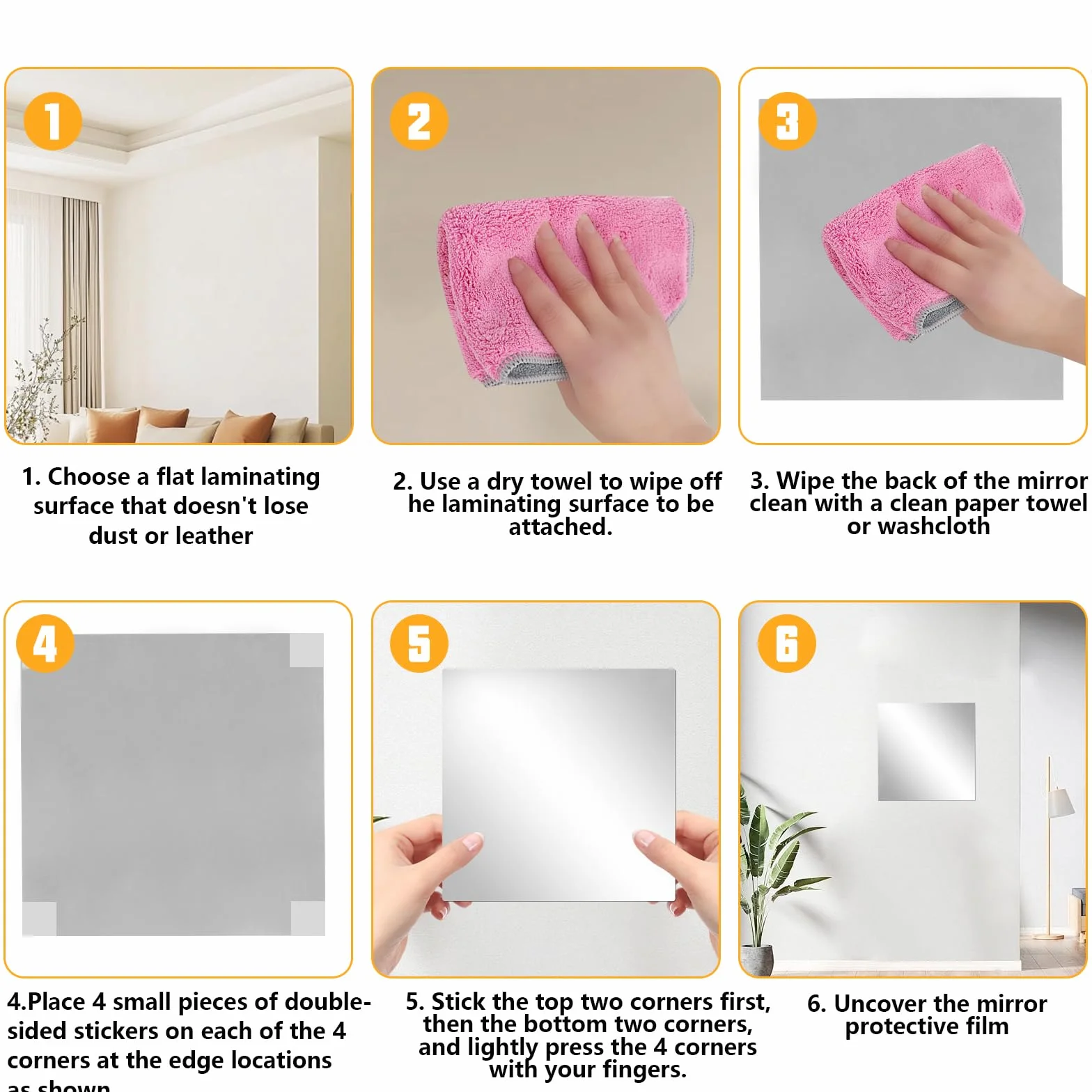 1

2

3

1. Choose a flat laminating surface that doesn't lose dust or leather

2. Use a dry towel to wipe off he laminating surface to be attached.

3. Wipe the back of the mirror clean with a clean paper towel or washcloth

4

5

6

4.Place 4 small pieces of double-sided stickers on each of the 4 corners at the edge locations as shown

5. Stick the top two corners first, then the bottom two corners, and lightly press the 4 corners with your fingers.

6. Uncover the mirror protective film