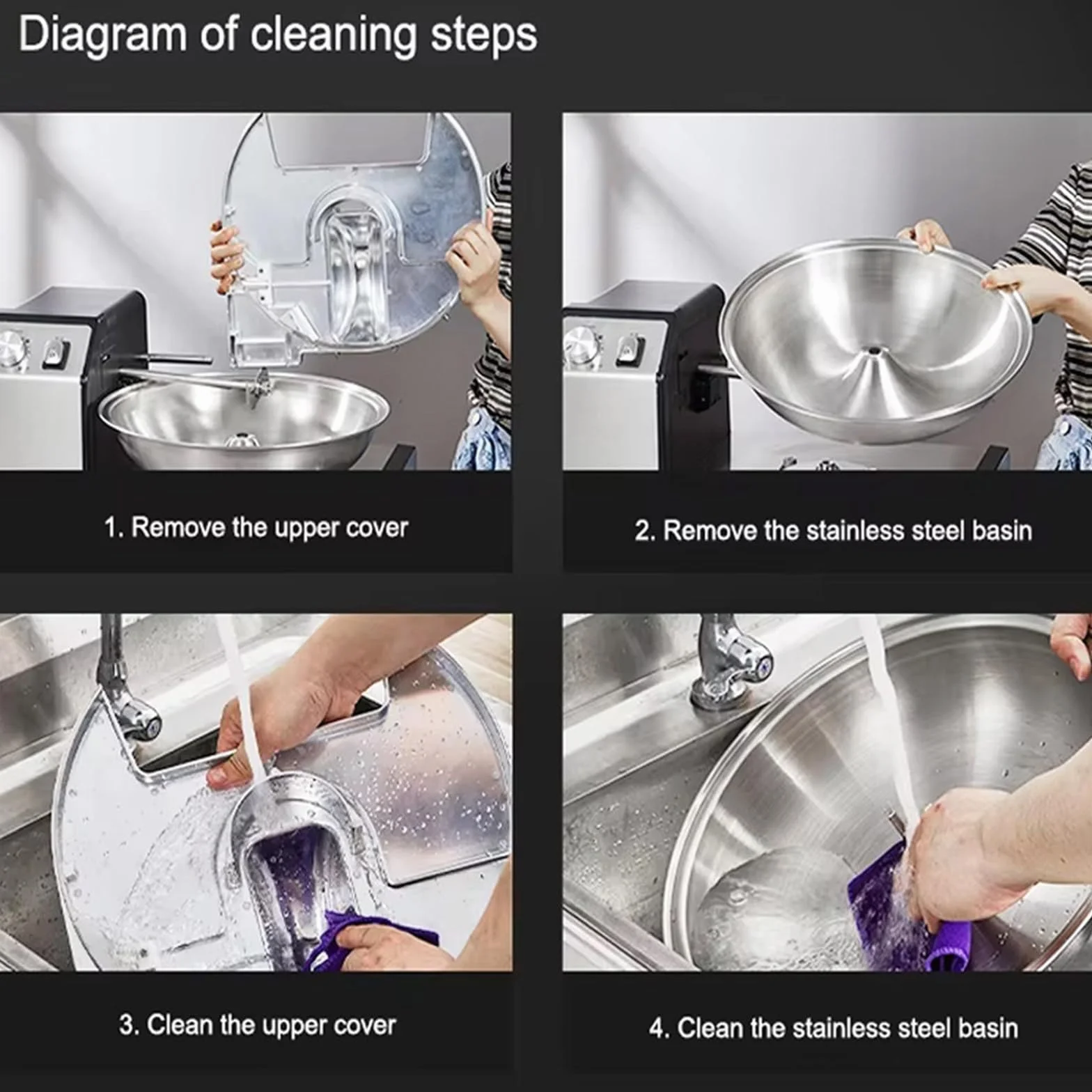 Diagram of cleaning steps

1. Remove the upper cover

2. Remove the stainless steel basin

3. Clean the upper cover

4. Clean the stainless steel basin