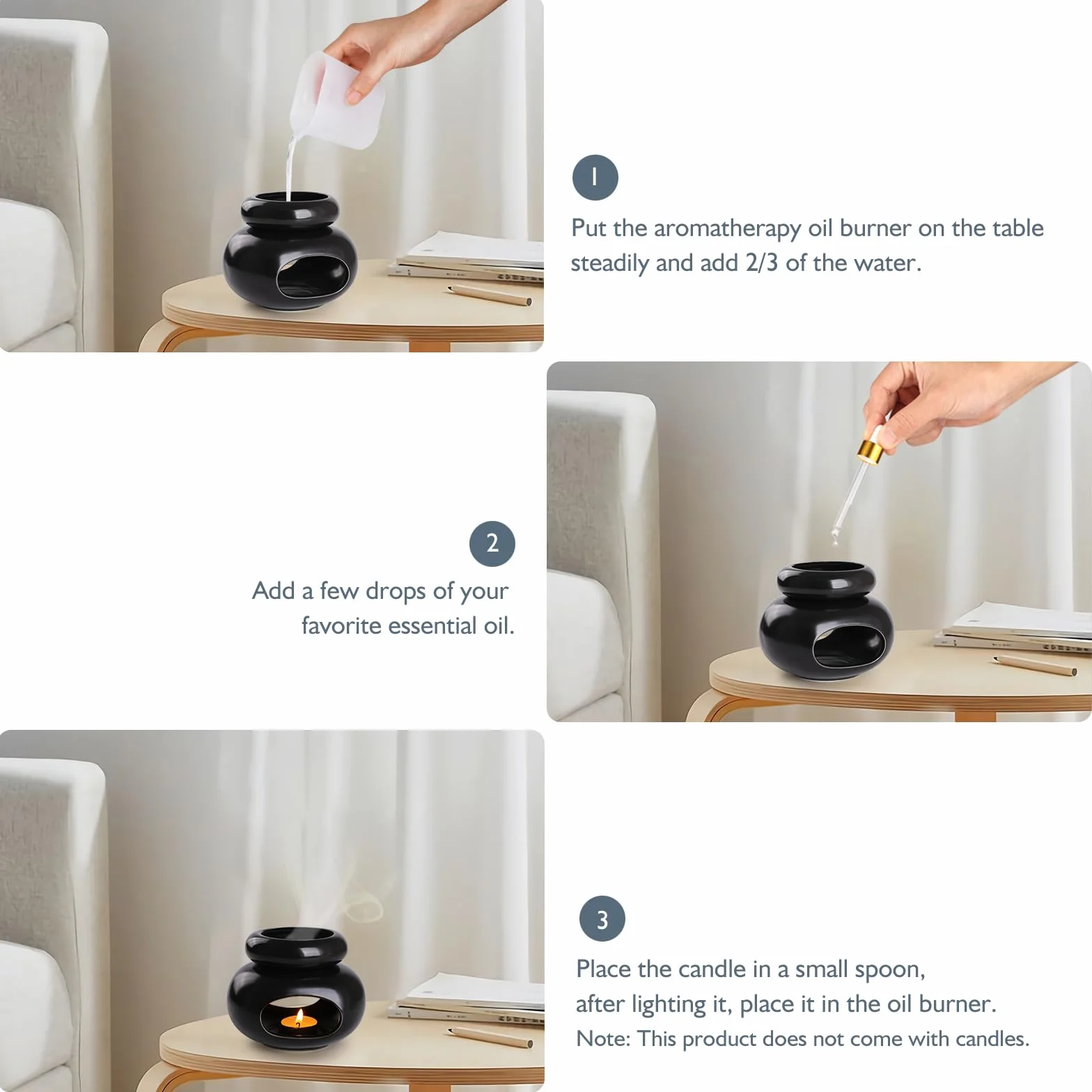 1

Put the aromatherapy oil burner on the table steadily and add 2/3 of the water.

2

Add a few drops of your favorite essential oil.

3

Place the candle in a small spoon, after lighting it, place it in the oil burner.

Note: This product does not come with candles.