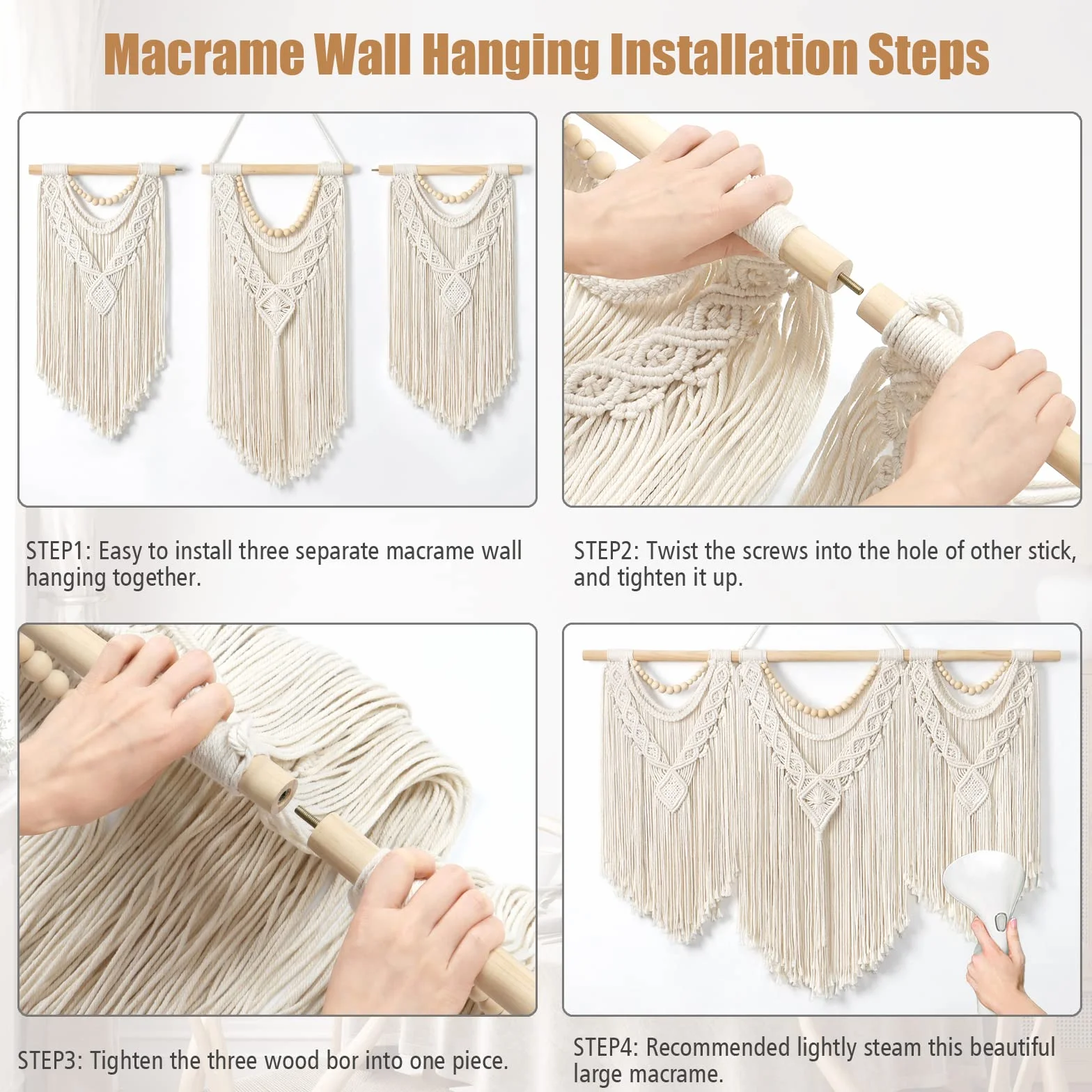 Macrame Wall Hanging Installation Steps

STEP1: Easy to install three separate macrame wall hanging together.

STEP2: Twist the screws into the hole of other stick, and tighten it up.

STEP3: Tighten the three wood bor into one piece.

STEP4: Recommended lightly steam this beautiful large macrame.