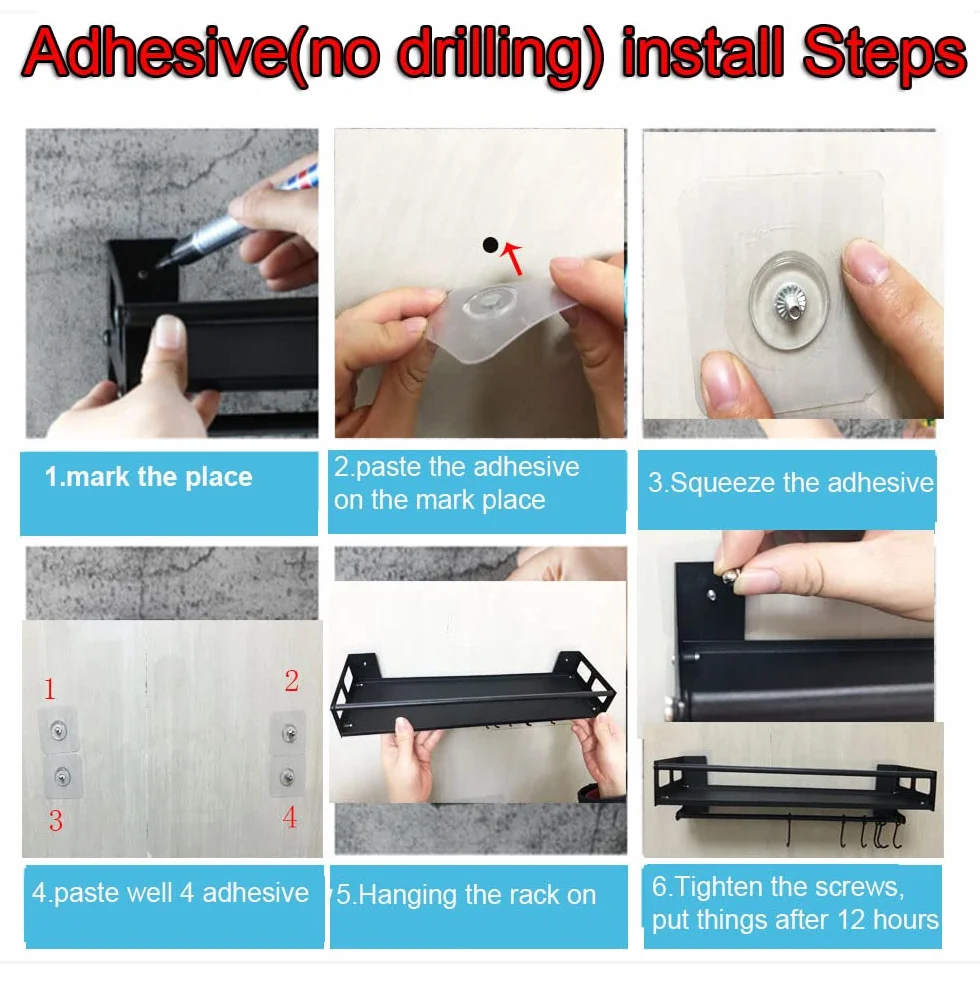 Adhesive(no drilling) install Steps

1.mark the place

2.paste the adhesive on the mark place

3.Squeeze the adhesive

1

2

3

4

4.paste well 4 adhesive

5.Hanging the rack on

6.Tighten the screws, put things after 12 hours