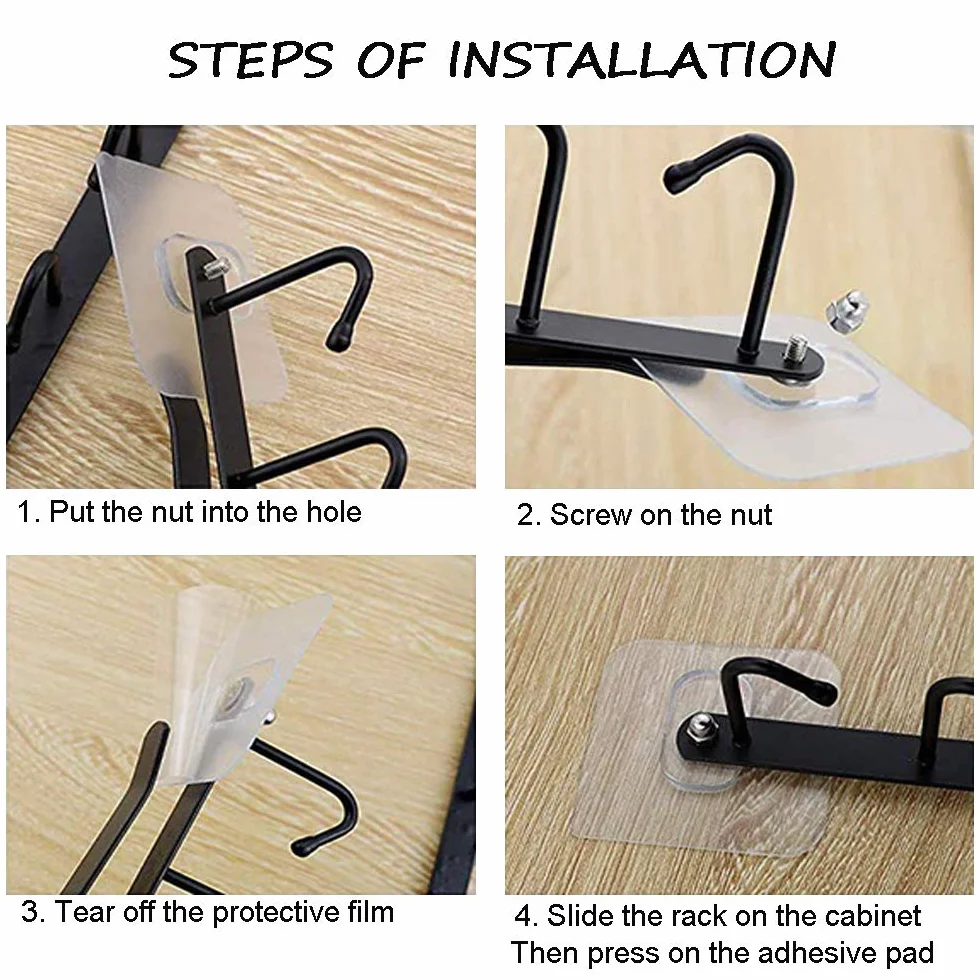 STEPS OF INSTALLATION

1. Put the nut into the hole

2. Screw on the nut

3. Tear off the protective film

4. Slide the rack on the cabinet
Then press on the adhesive pad