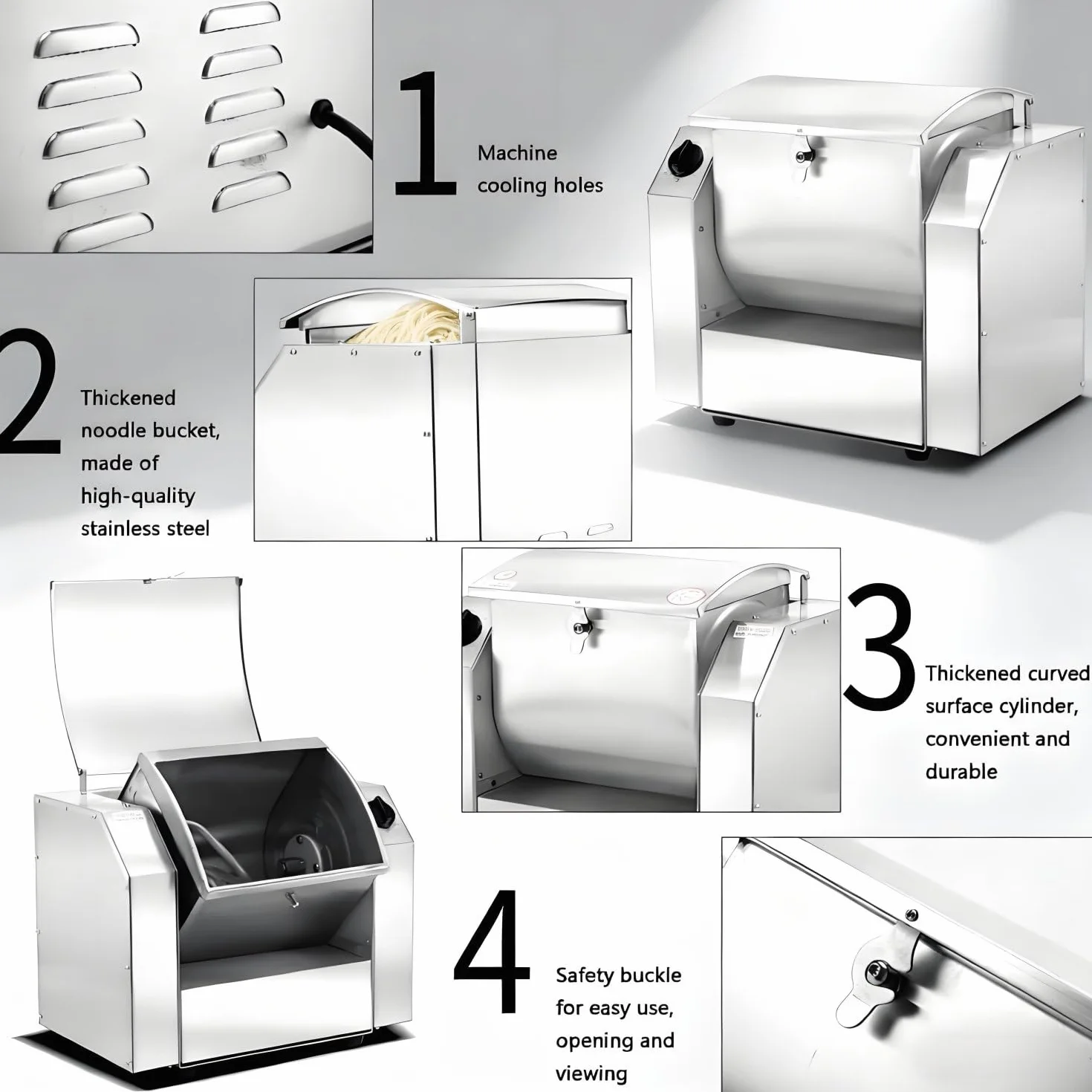 1

Machine cooling holes

2

Thickened noodle bucket, made of high-quality stainless steel

3

Thickened curved surface cylinder, convenient and durable

4

Safety buckle for easy use, opening and viewing