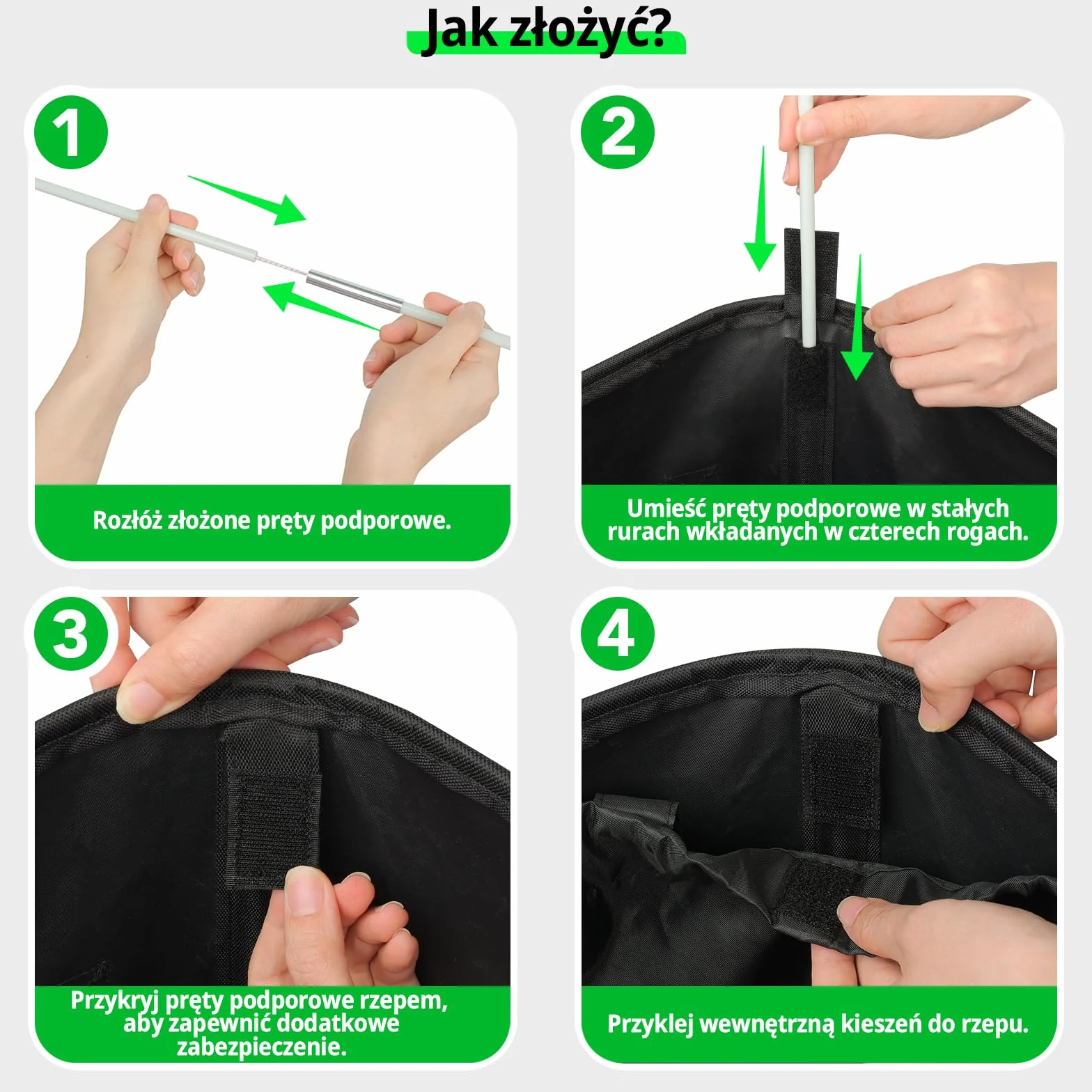 Jak złożyć?

1

Rozłóż złożone pręty podporowe.

2

Umieść pręty podporowe w stałych rurach wkładanych w czterech rogach.

3

Przykryj pręty podporowe rzepem, aby zapewnić dodatkowe zabezpieczenie.

4

Przyklej wewnętrzną kieszeń do rzepu.