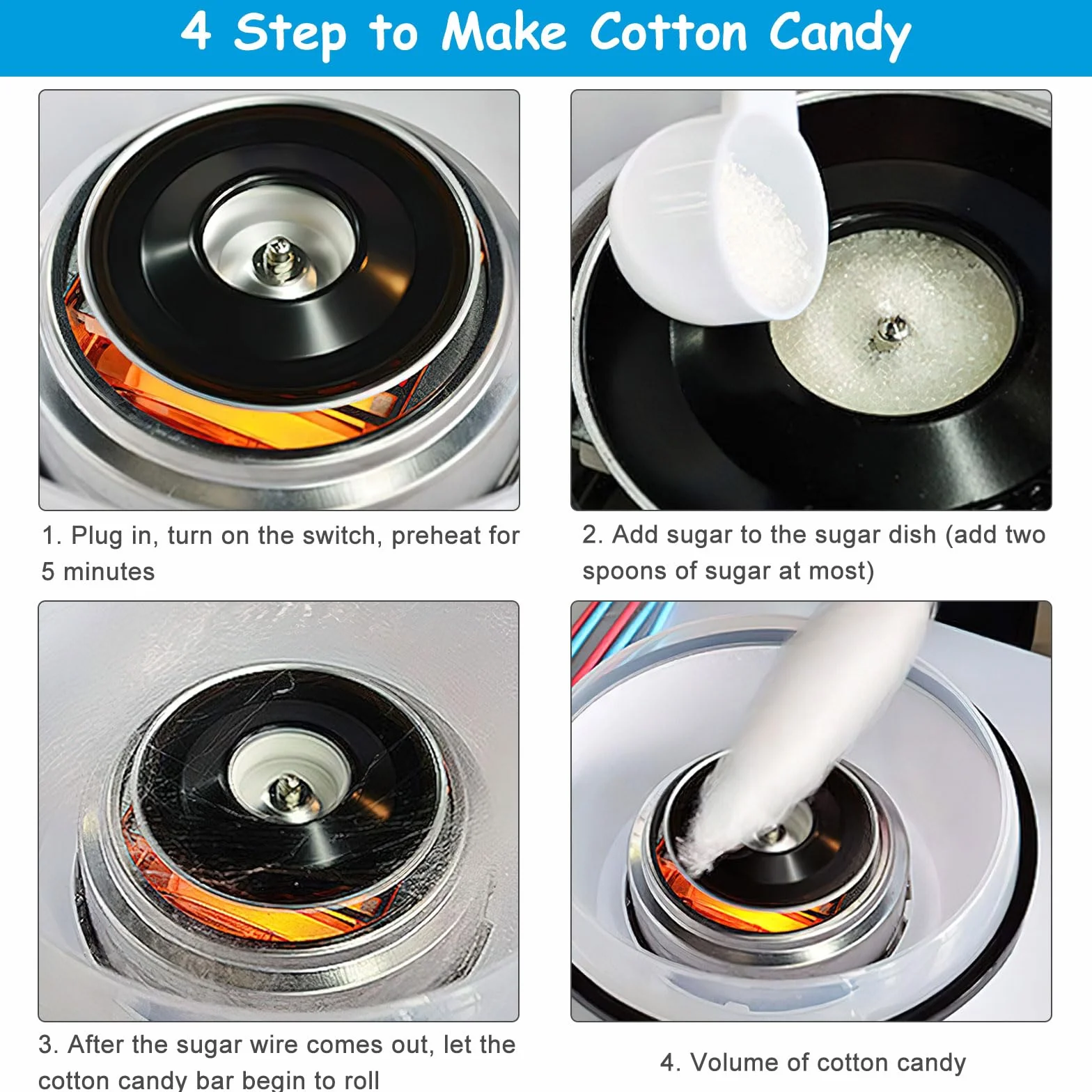 4 Step to Make Cotton Candy

1. Plug in, turn on the switch, preheat for 5 minutes

2. Add sugar to the sugar dish (add two spoons of sugar at most)

3. After the sugar wire comes out, let the cotton candy bar begin to roll

4. Volume of cotton candy