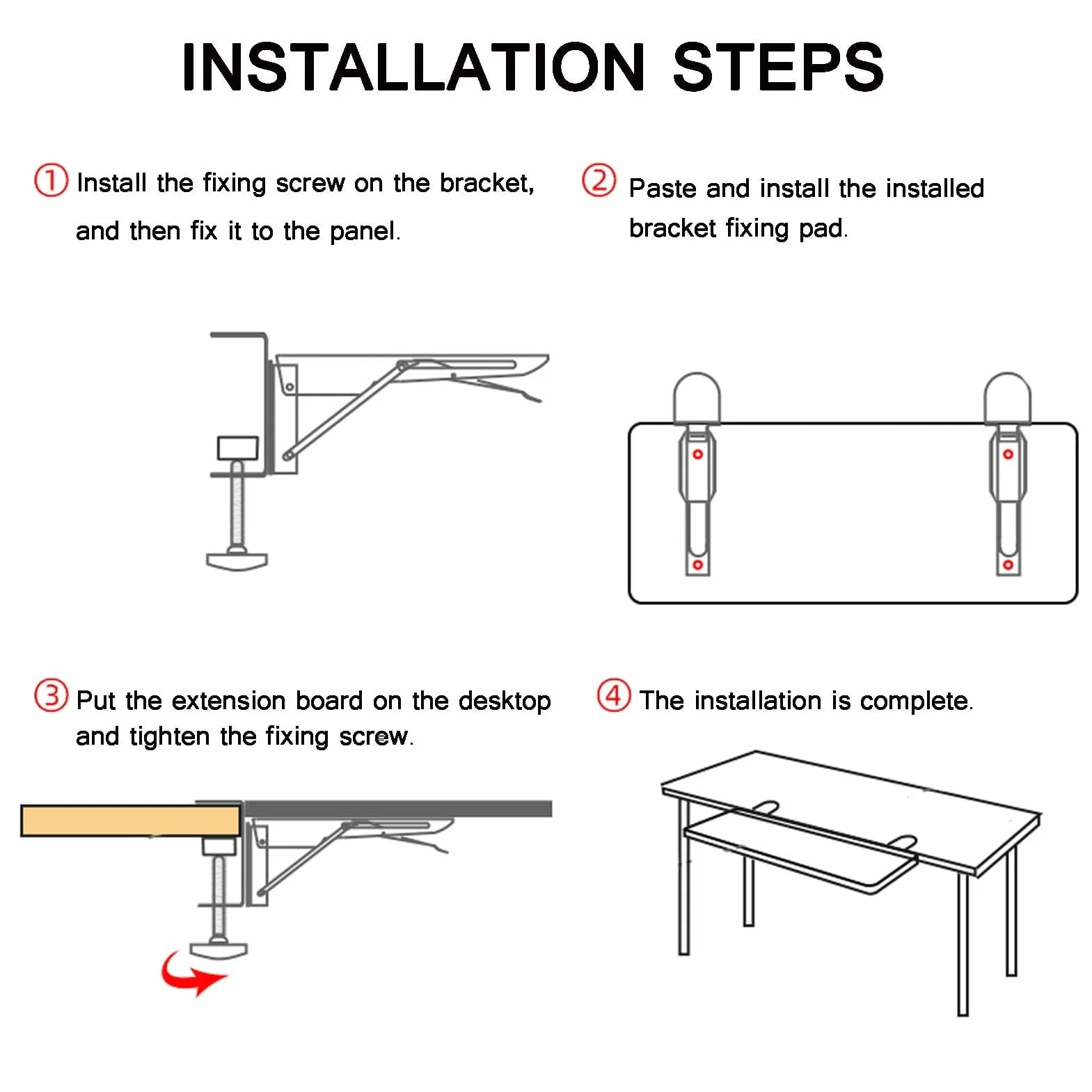 INSTALLATION STEPS

① Install the fixing screw on the bracket, and then fix it to the panel.

② Paste and install the installed bracket fixing pad.

③ Put the extension board on the desktop and tighten the fixing screw.

④ The installation is complete.