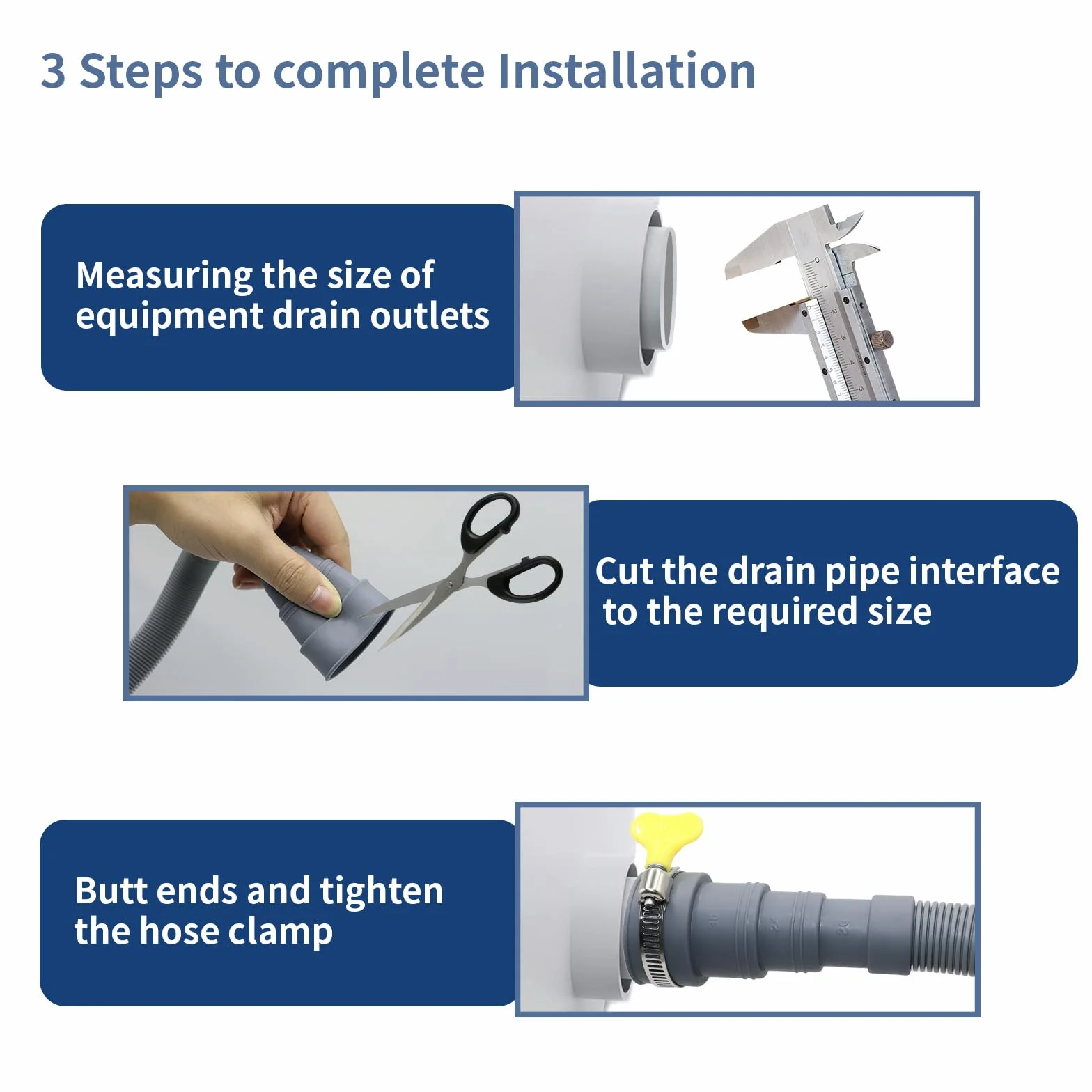 3 Steps to complete Installation

Measuring the size of equipment drain outlets

Cut the drain pipe interface to the required size

Butt ends and tighten the hose clamp