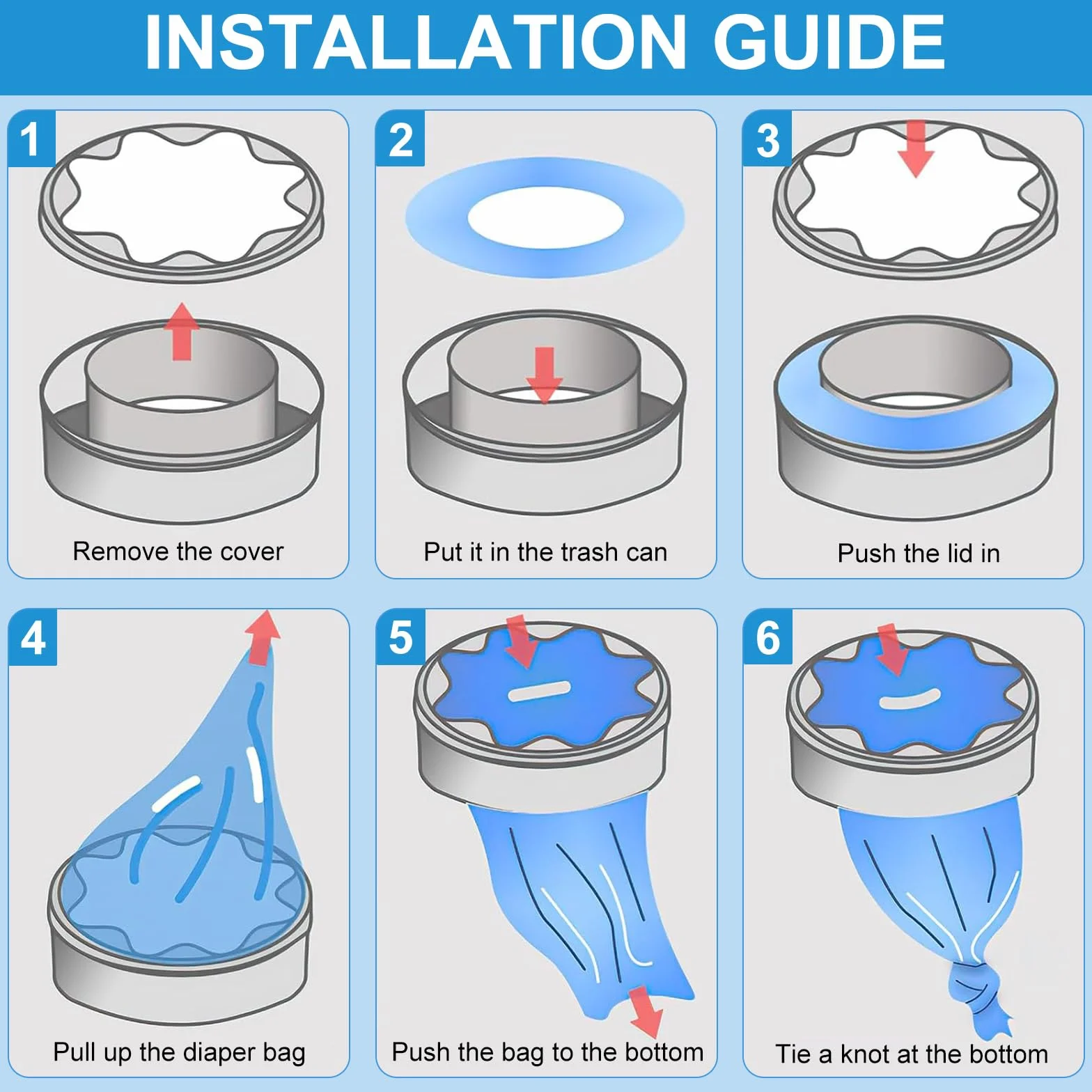 INSTALLATION GUIDE

1
Remove the cover

2
Put it in the trash can

3
Push the lid in

4
Pull up the diaper bag

5
Push the bag to the bottom

6
Tie a knot at the bottom