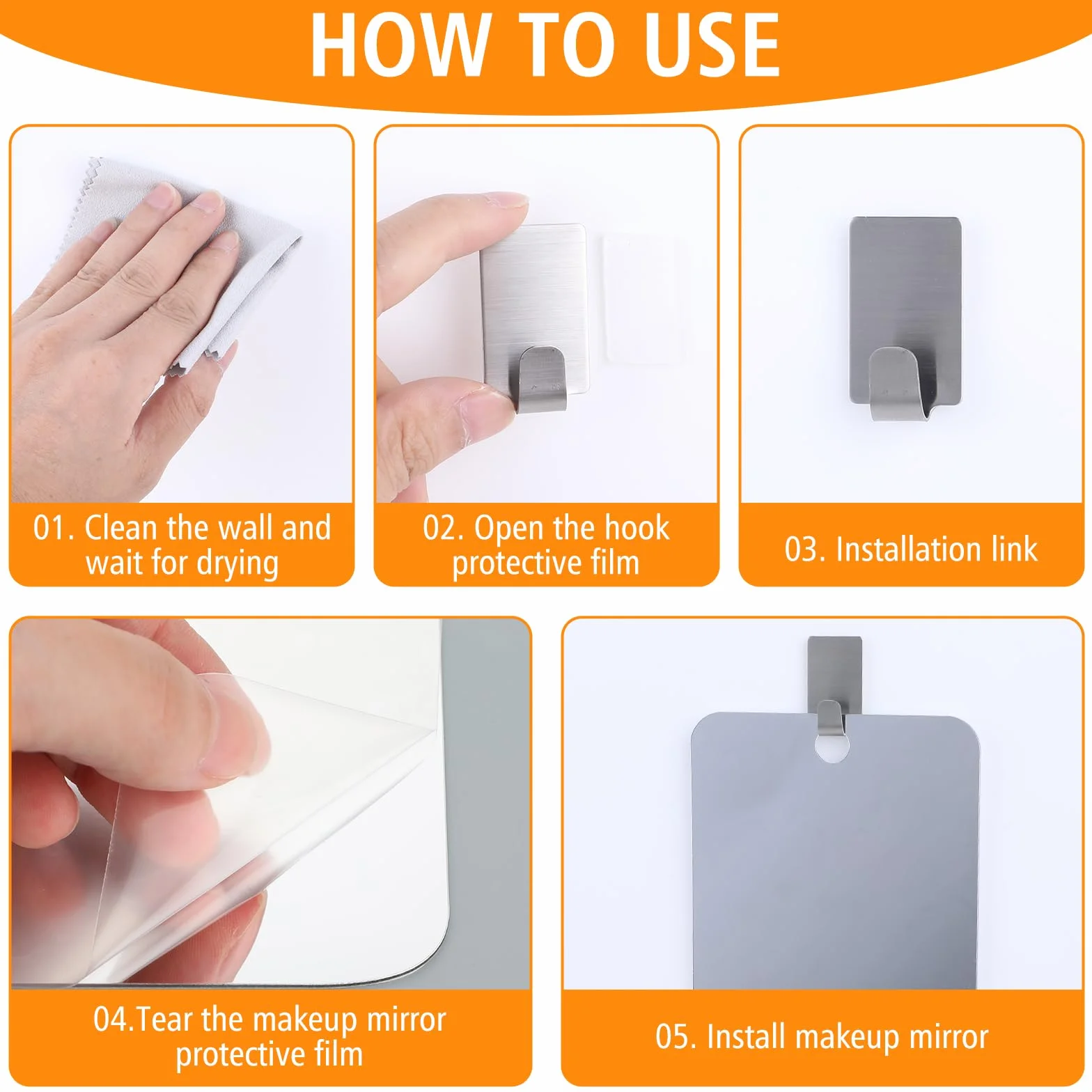 HOW TO USE

01. Clean the wall and wait for drying

02. Open the hook protective film

03. Installation link

04.Tear the makeup mirror protective film

05. Install makeup mirror