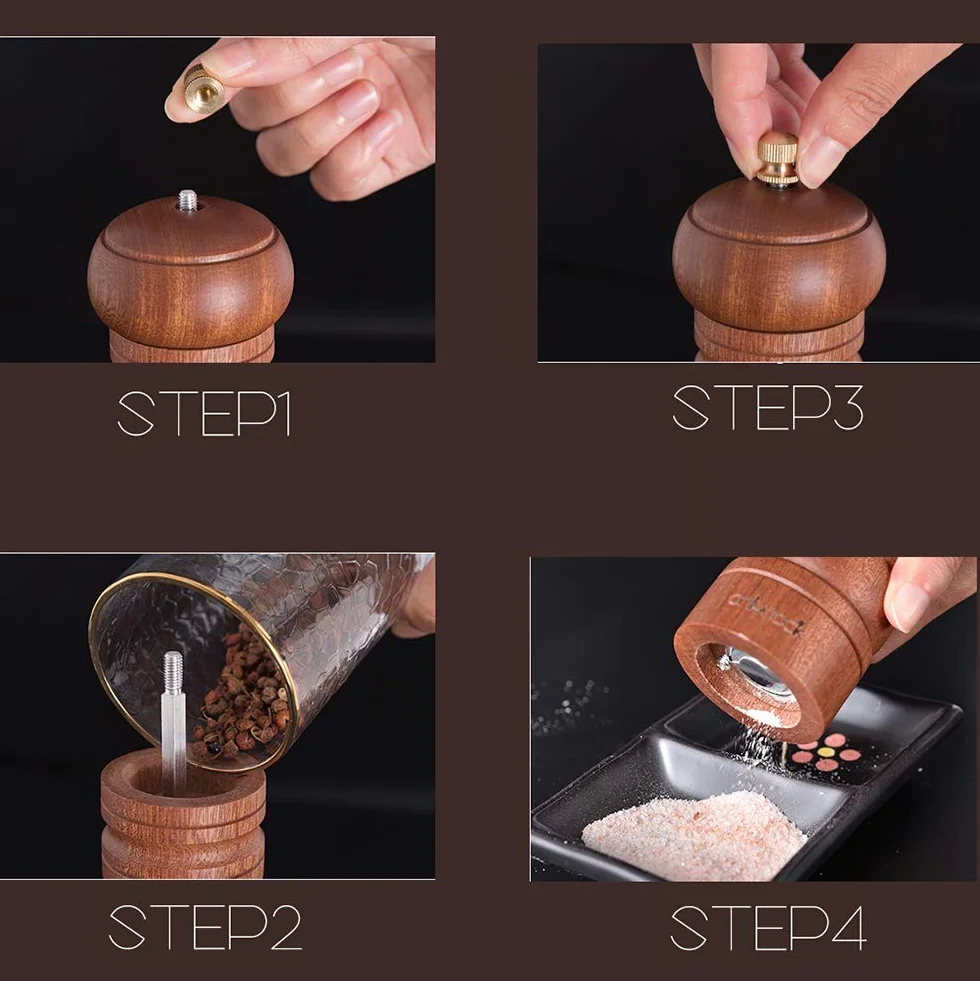 STEP1

STEP3

STEP2

STEP4