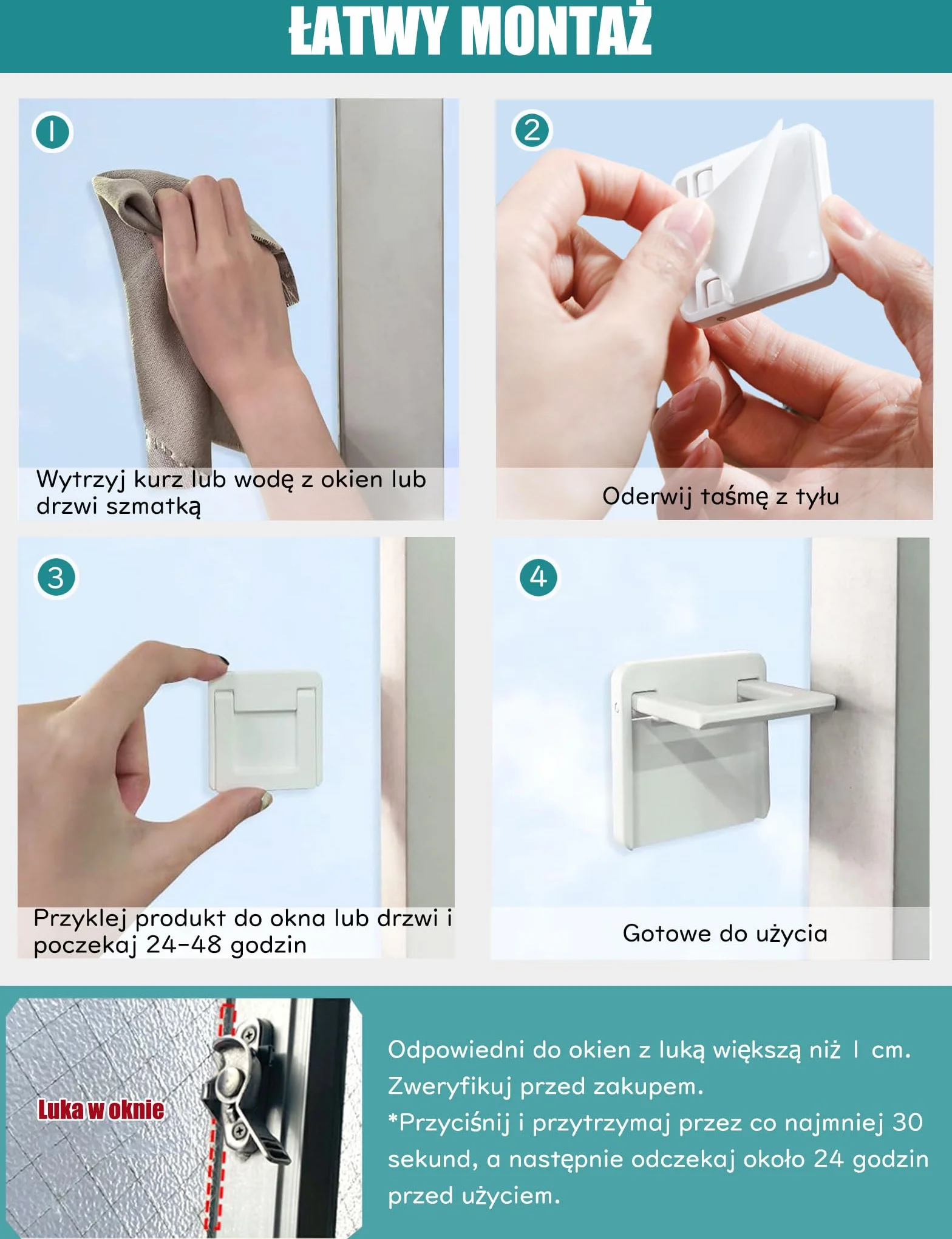 ŁATWY MONTAŻ

1

Wytrzyj kurz lub wodę z okien lub drzwi szmatką

2

Oderwij taśmę z tyłu

3

Przyklej produkt do okna lub drzwi i poczekaj 24-48 godzin

4

Gotowe do użycia

Luka w oknie

Odpowiedni do okien z luką większą niż 1 cm. Zweryfikuj przed zakupem.
*Przyciśnij i przytrzymaj przez co najmniej 30 sekund, a następnie odczekaj około 24 godzin przed użyciem.