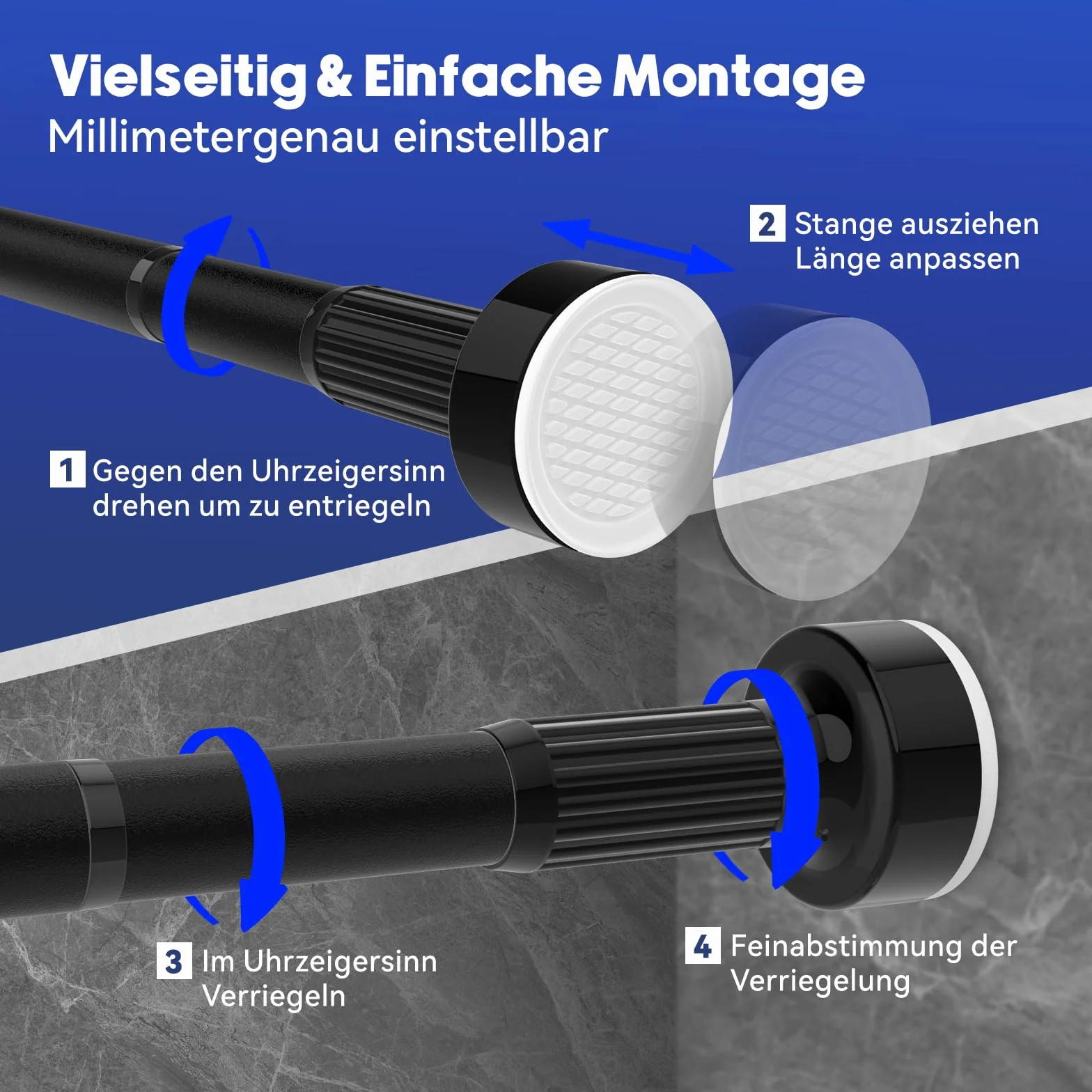 Vielseitig & Einfache Montage
Millimetergenau einstellbar

2 Stange ausziehen Länge anpassen

1 Gegen den Uhrzeigersinn drehen um zu entriegeln

3 Im Uhrzeigersinn Verriegeln

4 Feinabstimmung der Verriegelung