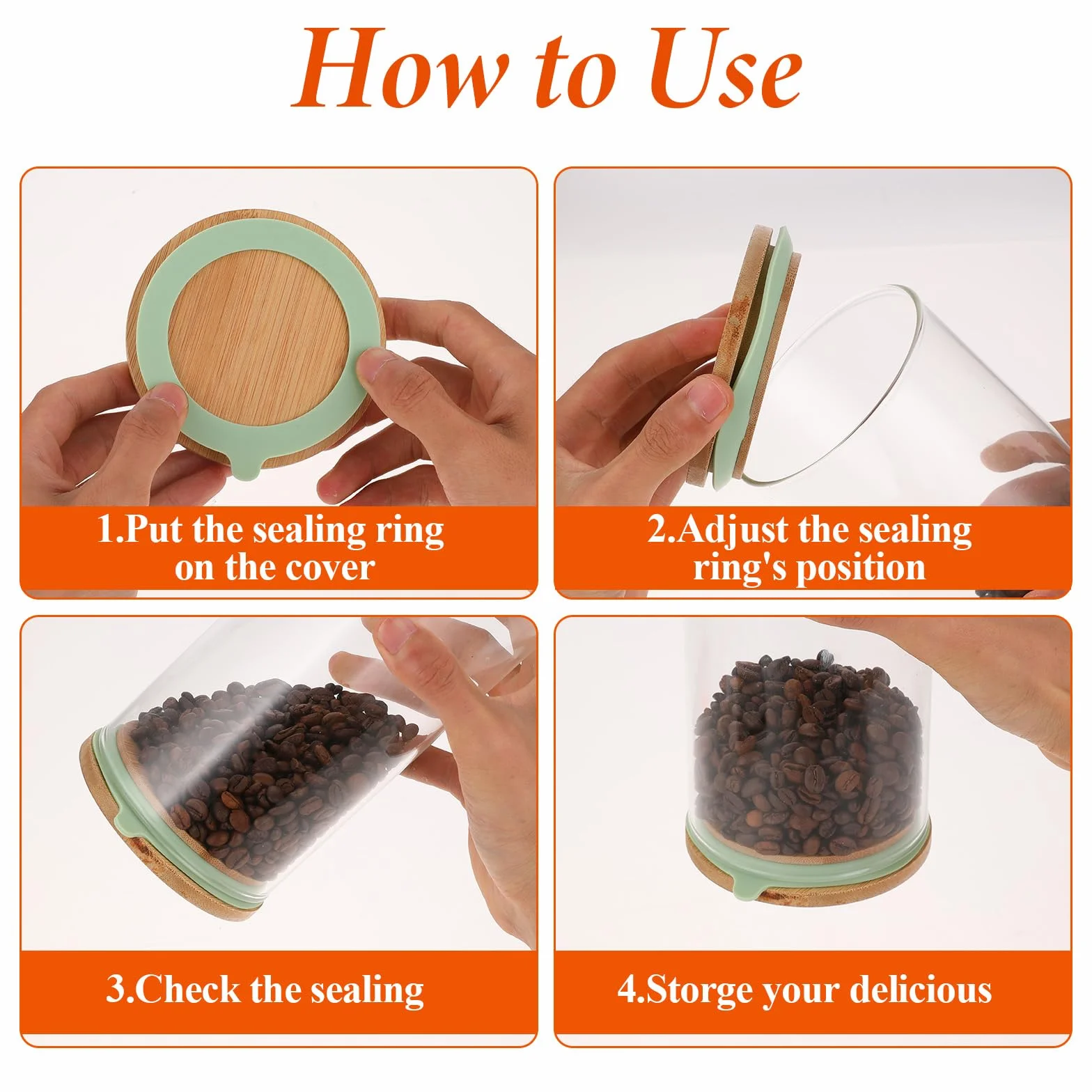 How to Use

1.Put the sealing ring on the cover

2.Adjust the sealing ring's position

3.Check the sealing

4.Storge your delicious